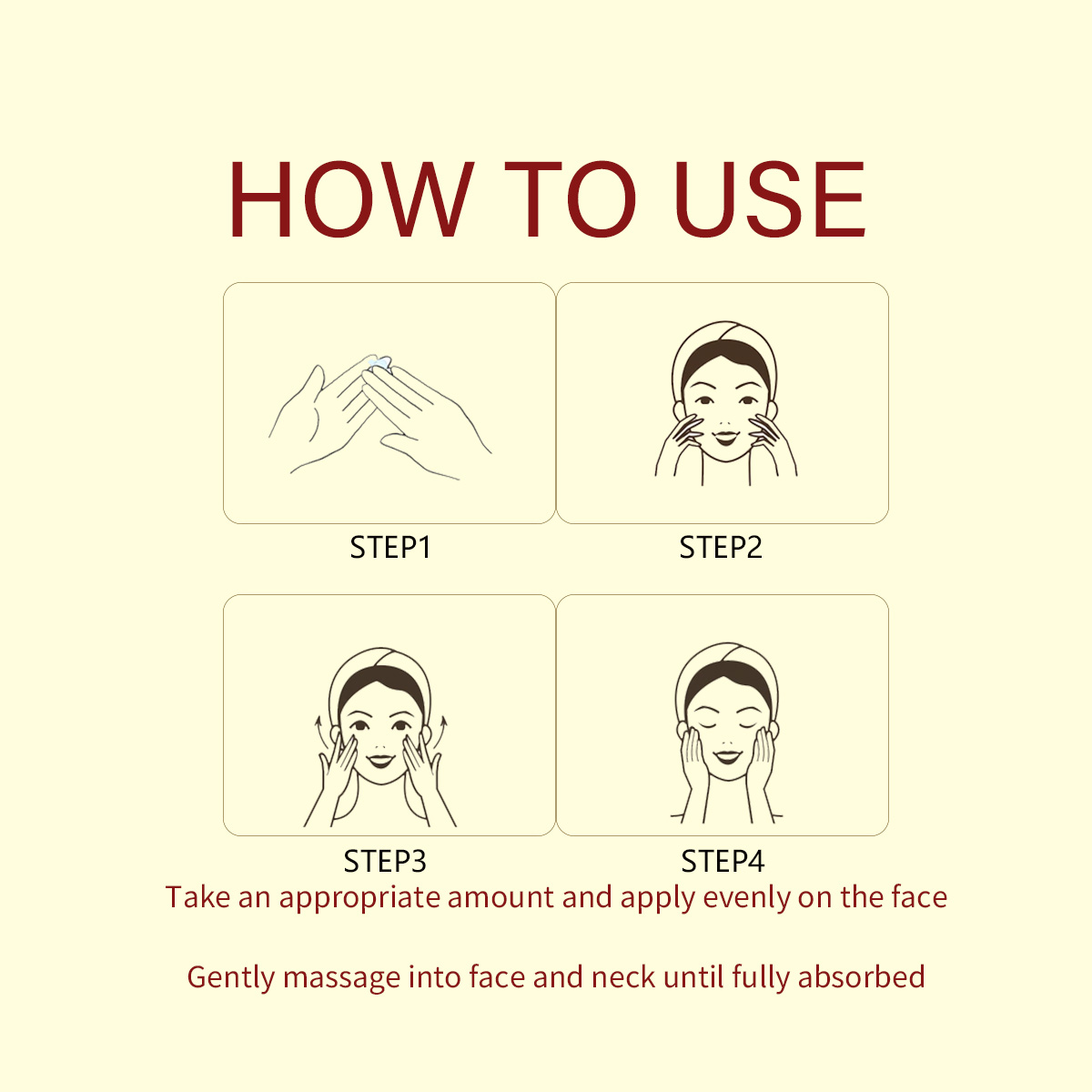 HOW TO USE

STEP1

STEP2

STEP3

STEP4

Take an appropriate amount and apply evenly on the face

Gently massage into face and neck until fully absorbed