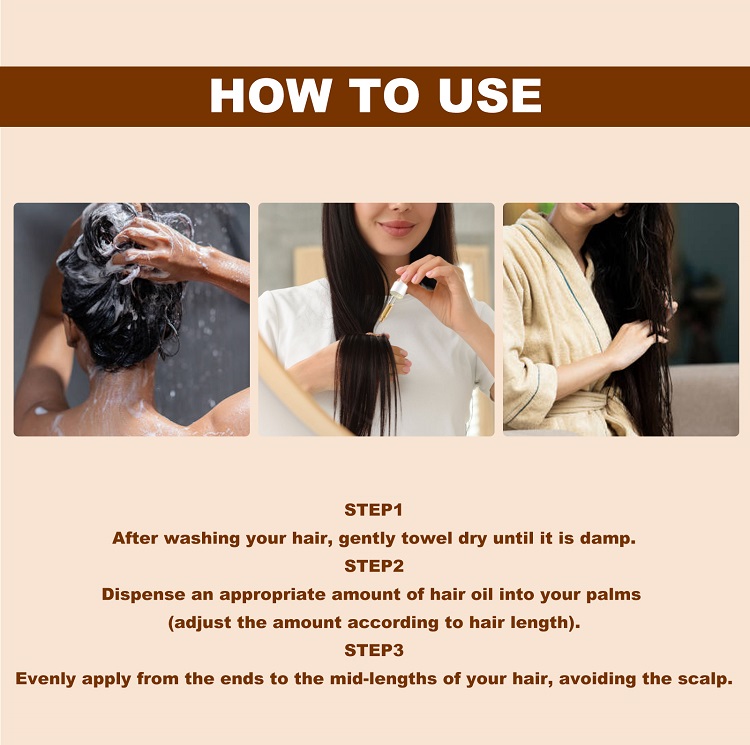 HOW TO USE

STEP1
After washing your hair, gently towel dry until it is damp.
STEP2
Dispense an appropriate amount of hair oil into your palms (adjust the amount according to hair length).
STEP3
Evenly apply from the ends to the mid-lengths of your hair, avoiding the scalp.