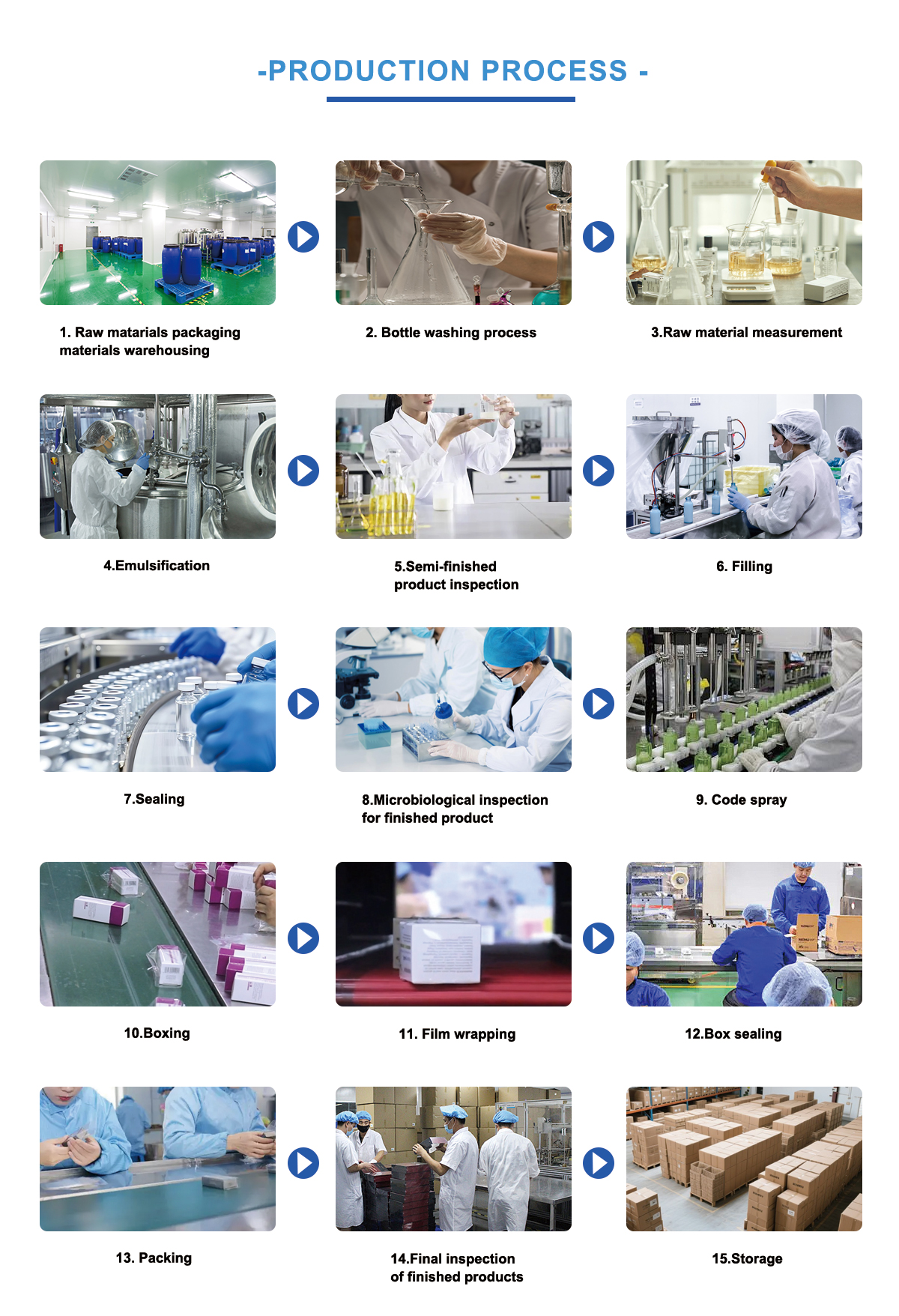 -PRODUCTION PROCESS -

1. Raw matarials packaging materials warehousing

2. Bottle washing process

3.Raw material measurement

4.Emulsification

5.Semi-finished product inspection

6. Filling

7.Sealing

8.Microbiological inspection for finished product

9. Code spray

10.Boxing

11. Film wrapping

12.Box sealing

13. Packing

14.Final inspection of finished products

15.Storage