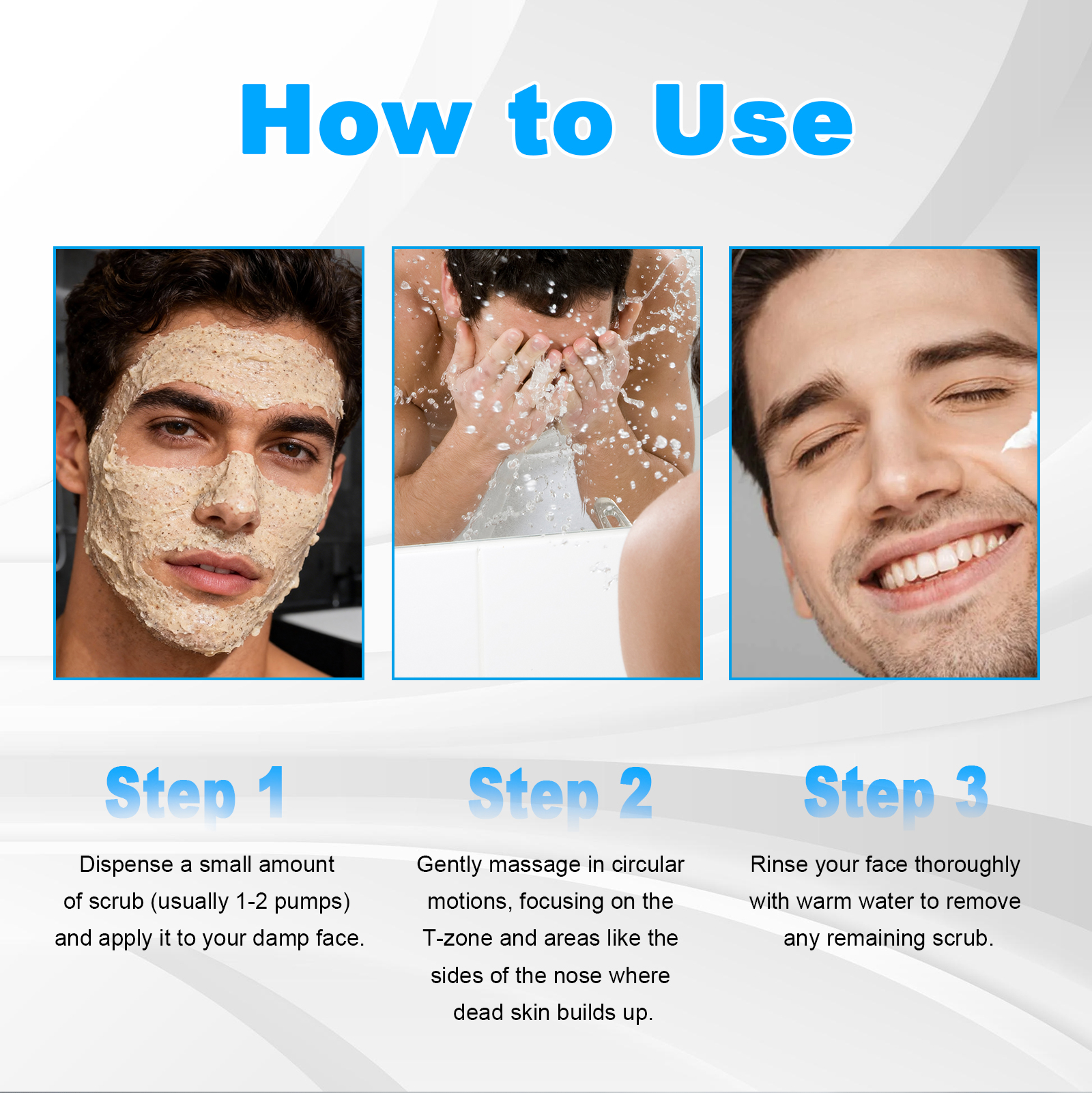 How to Use

Step 1

Dispense a small amount of scrub (usually 1-2 pumps) and apply it to your damp face.

Step 2

Gently massage in circular motions, focusing on the T-zone and areas like the sides of the nose where dead skin builds up.

Step 3

Rinse your face thoroughly with warm water to remove any remaining scrub.