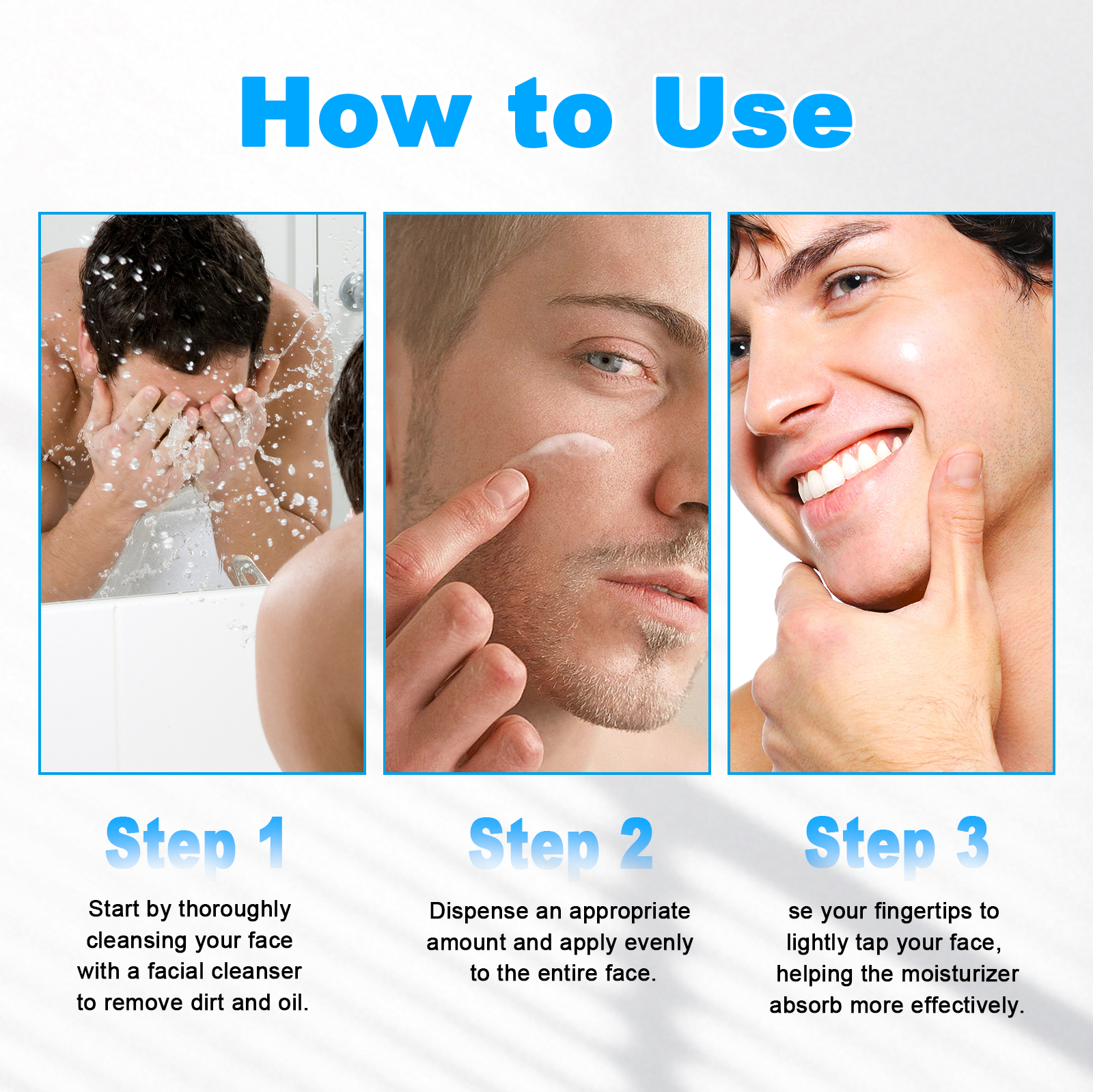 How to Use

Step 1

Start by thoroughly cleansing your face with a facial cleanser to remove dirt and oil.

Step 2

Dispense an appropriate amount and apply evenly to the entire face.

Step 3

se your fingertips to lightly tap your face, helping the moisturizer absorb more effectively.