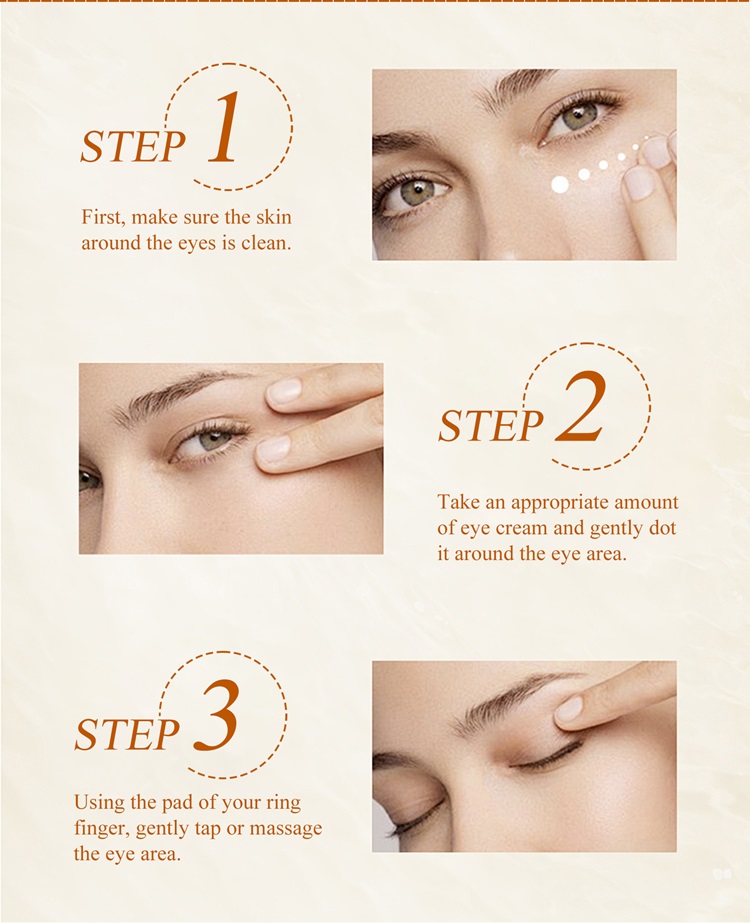 STEP 1

First, make sure the skin around the eyes is clean.

STEP 2

Take an appropriate amount of eye cream and gently dot it around the eye area.

STEP 3

Using the pad of your ring finger, gently tap or massage the eye area.