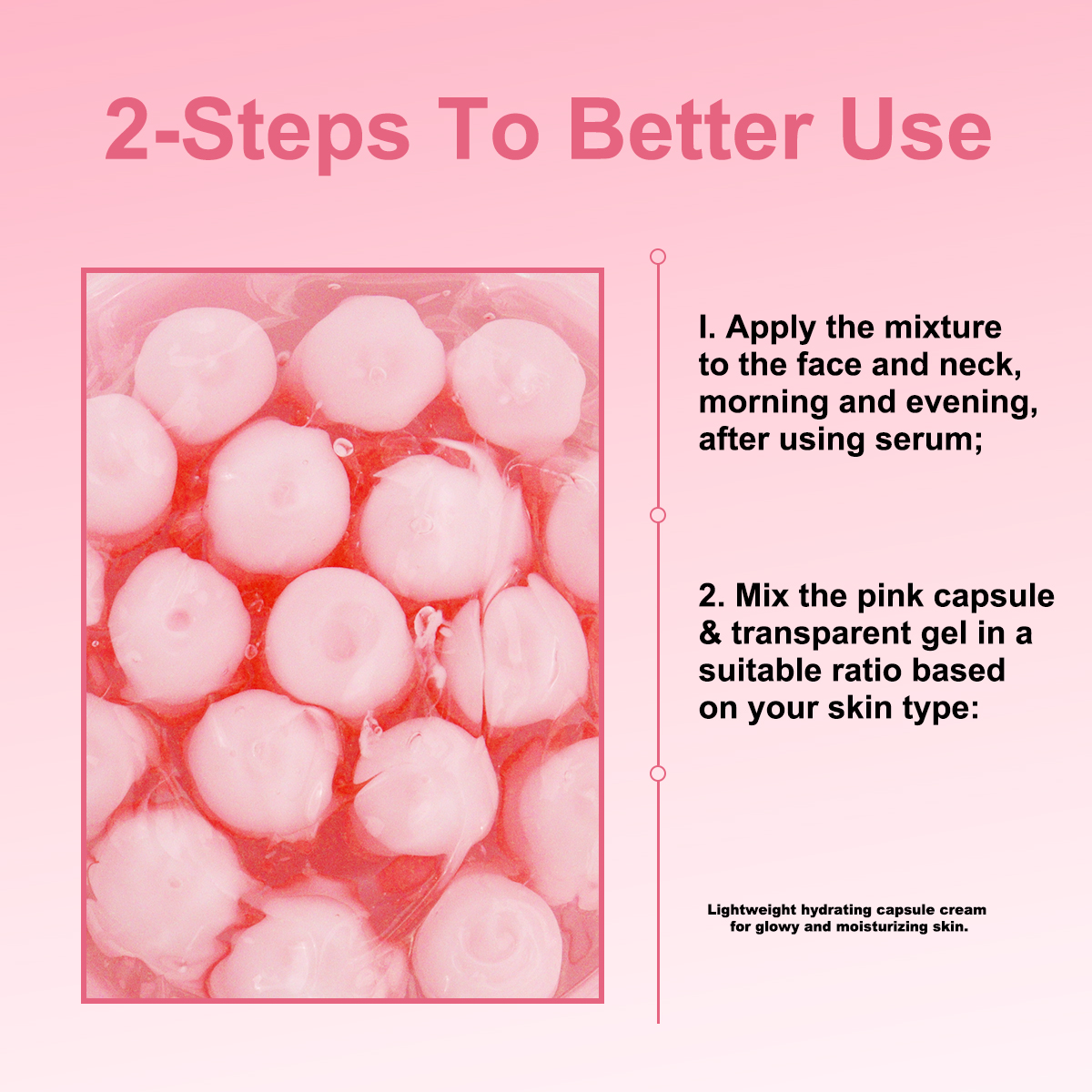 2-Steps To Better Use

I. Apply the mixture to the face and neck, morning and evening, after using serum;

2. Mix the pink capsule & transparent gel in a suitable ratio based on your skin type:

Lightweight hydrating capsule cream for glowy and moisturizing skin.