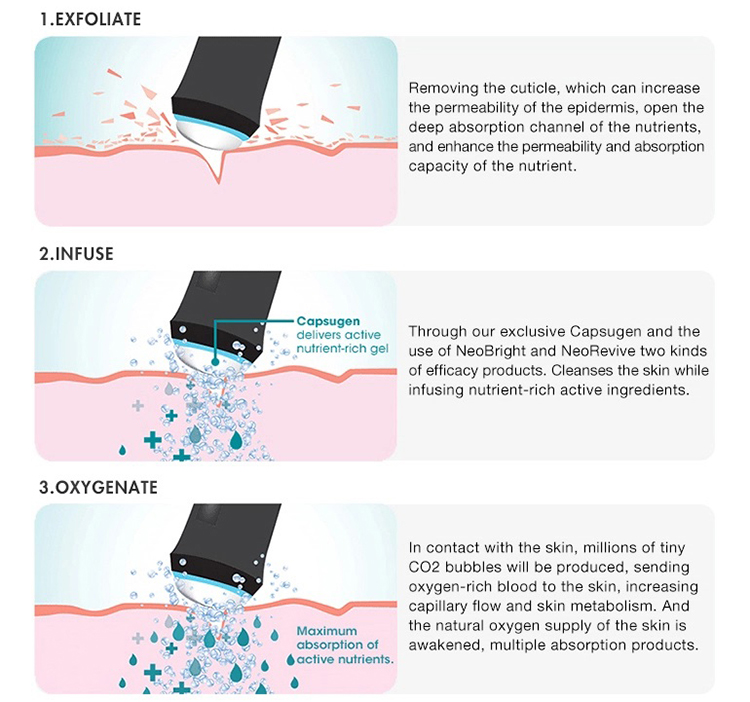 1.EXFOLIATE

Removing the cuticle, which can increase the permeability of the epidermis, open the deep absorption channel of the nutrients, and enhance the permeability and absorption capacity of the nutrient.

2.INFUSE

Capsugen delivers active nutrient-rich gel

Through our exclusive Capsugen and the use of NeoBright and NeoRevive two kinds of efficacy products. Cleanses the skin while infusing nutrient-rich active ingredients.

3.OXYGENATE

Maximum absorption of active nutrients.

In contact with the skin, millions of tiny CO2 bubbles will be produced, sending oxygen-rich blood to the skin, increasing capillary flow and skin metabolism. And the natural oxygen supply of the skin is awakened, multiple absorption products.