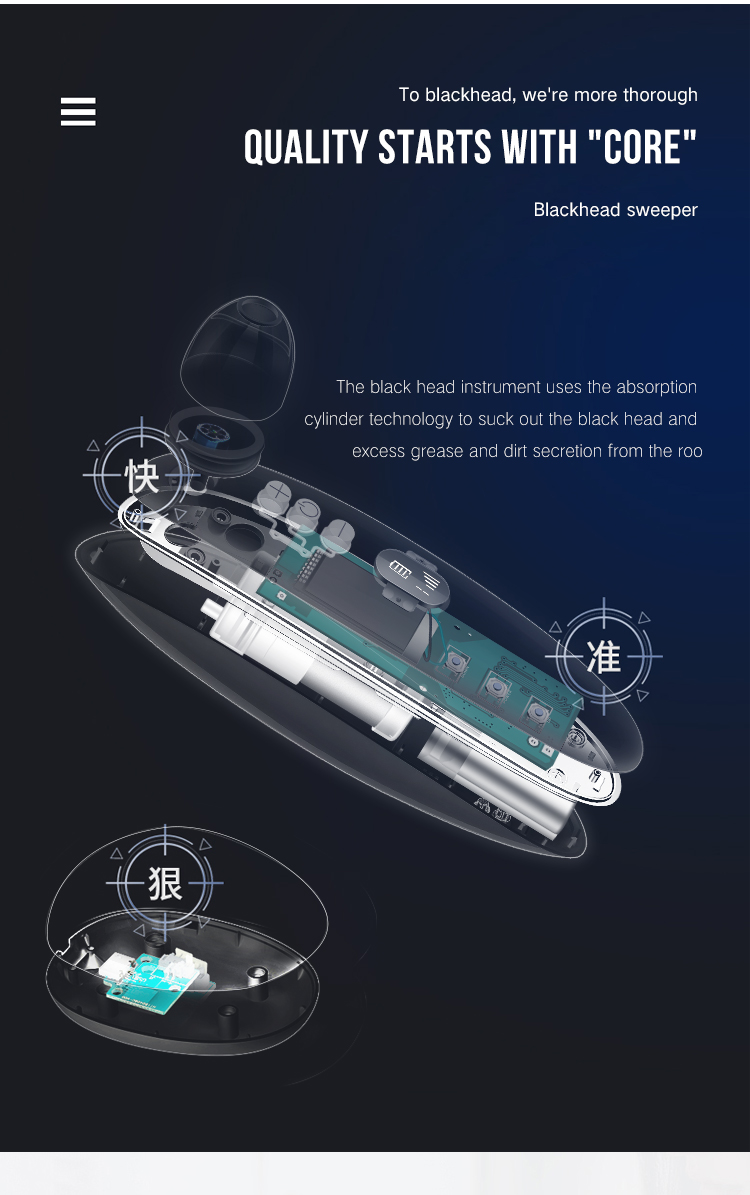 To blackhead, we're more thorough

QUALITY STARTS WITH "CORE"

Blackhead sweeper

The black head instrument uses the absorption cylinder technology to suck out the black head and excess grease and dirt secretion from the roo

快

准

狠