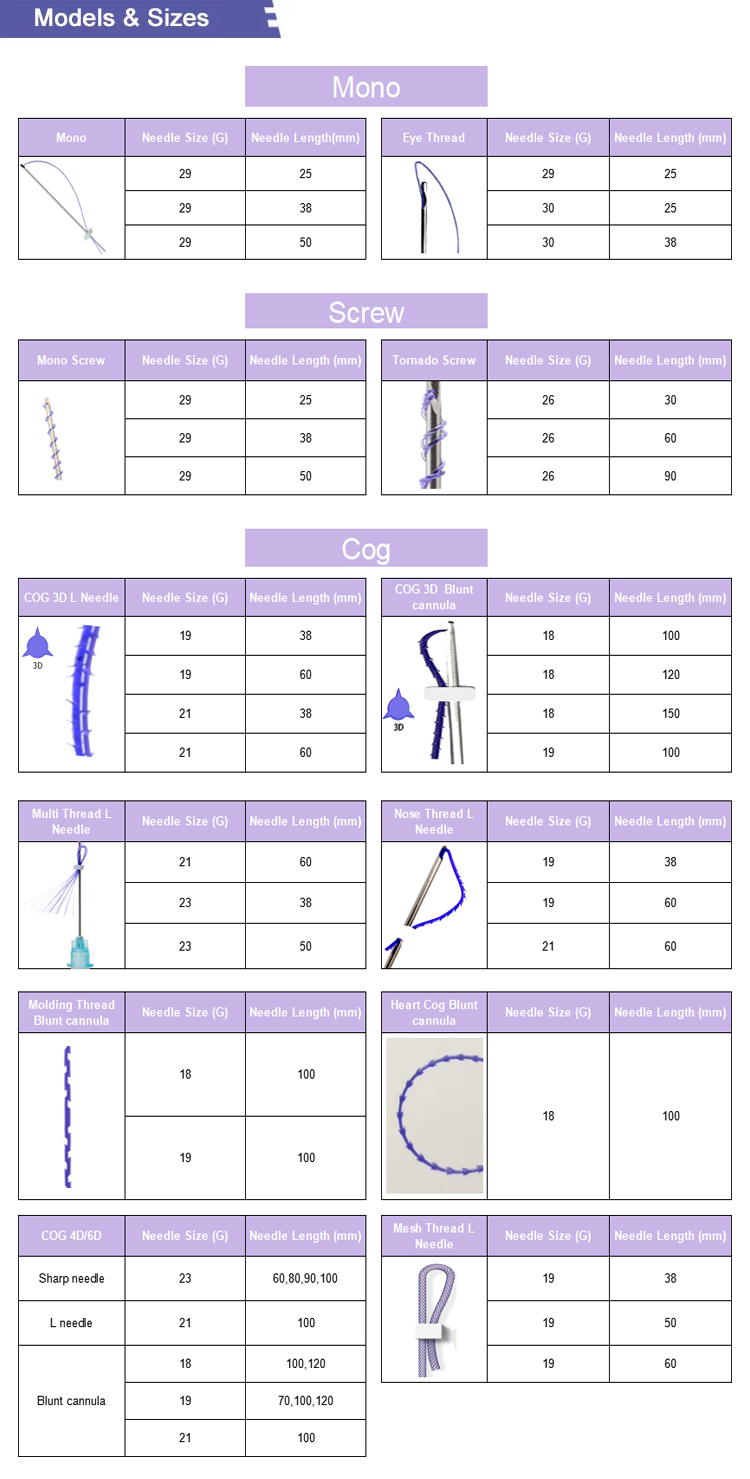 Models & Sizes

Mono

| Mono | Needle Size (G) | Needle Length(mm) |
|---|---|---|
| | 29 | 25 |
| | 29 | 38 |
| | 29 | 50 |

| Eye Thread | Needle Size (G) | Needle Length (mm) |
|---|---|---|
| | 29 | 25 |
| | 30 | 25 |
| | 30 | 38 |

Screw

| Mono Screw | Needle Size (G) | Needle Length (mm) |
|---|---|---|
| | 29 | 25 |
| | 29 | 38 |
| | 29 | 50 |

| Tornado Screw | Needle Size (G) | Needle Length (mm) |
|---|---|---|
| | 26 | 30 |
| | 26 | 60 |
| | 26 | 90 |

Cog

| COG 3D L Needle | Needle Size (G) | Needle Length (mm) |
|---|---|---|
| 3D | 19 | 38 |
| | 19 | 60 |
| | 21 | 38 |
| | 21 | 60 |

| COG 3D Blunt cannula | Needle Size (G) | Needle Length (mm) |
|---|---|---|
| 3D | 18 | 100 |
| | 18 | 120 |
| | 18 | 150 |
| | 19 | 100 |

| Multi Thread L Needle | Needle Size (G) | Needle Length (mm) |
|---|---|---|
| | 21 | 60 |
| | 23 | 38 |
| | 23 | 50 |

| Nose Thread L Needle | Needle Size (G) | Needle Length (mm) |
|---|---|---|
| | 19 | 38 |
| | 19 | 60 |
| | 21 | 60 |

| Molding Thread Blunt cannula | Needle Size (G) | Needle Length (mm) |
|---|---|---|
| | 18 | 100 |
| | 19 | 100 |

| Heart Cog Blunt cannula | Needle Size (G) | Needle Length (mm) |
|---|---|---|
| | 18 | 100 |

| COG 4D/6D | Needle Size (G) | Needle Length (mm) |
|---|---|---|
| Sharp needle | 23 | 60,80,90,100 |
| L needle | 21 | 100 |
| Blunt cannula | 18 | 100,120 |
| | 19 | 70,100,120 |
| | 21 | 100 |

| Mesh Thread L Needle | Needle Size (G) | Needle Length (mm) |
|---|---|---|
| | 19 | 38 |
| | 19 | 50 |
| | 19 | 60 |