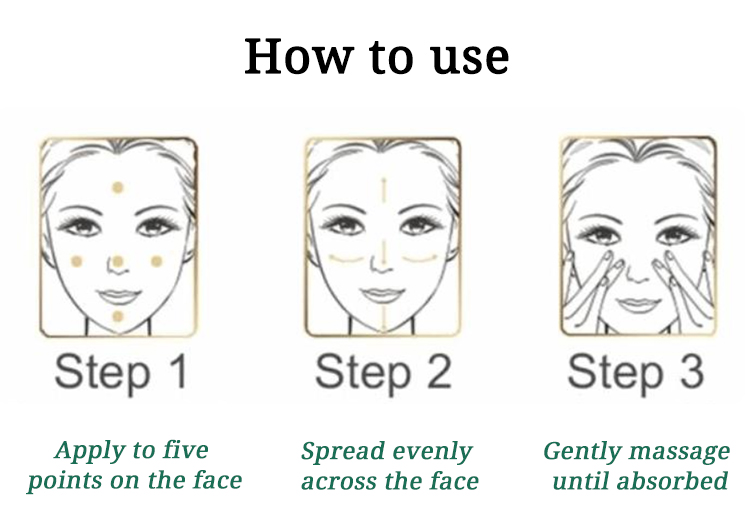 How to use

Step 1

Apply to five points on the face

Step 2

Spread evenly across the face

Step 3

Gently massage until absorbed