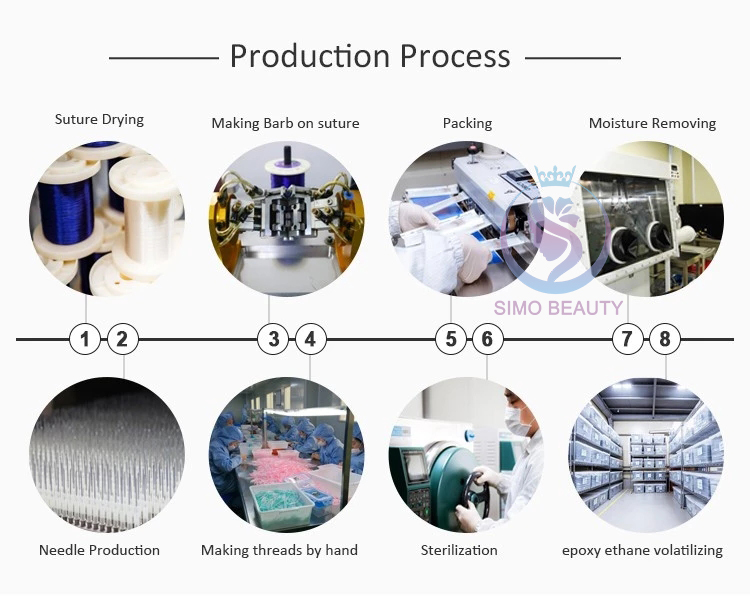 Production Process

Suture Drying

Making Barb on suture

Packing

Moisture Removing

SIMO BEAUTY

1 2 3 4 5 6 7 8

Needle Production

Making threads by hand

Sterilization

epoxy ethane volatilizing