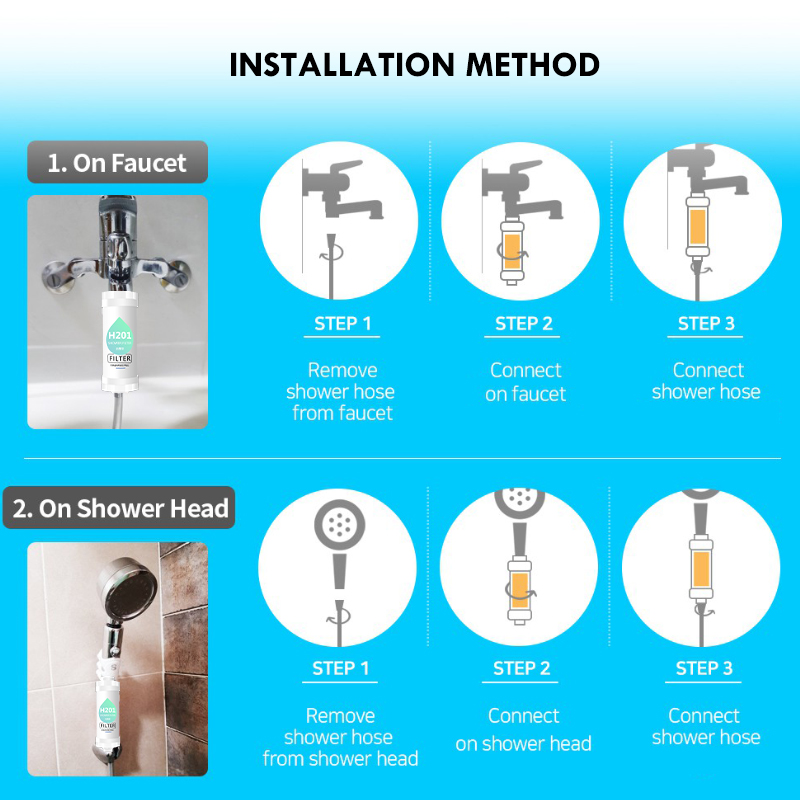 INSTALLATION METHOD

1. On Faucet

H201
FILTER

STEP 1
Remove shower hose from faucet

STEP 2
Connect on faucet

STEP 3
Connect shower hose

2. On Shower Head

H201
FILTER

STEP 1
Remove shower hose from shower head

STEP 2
Connect on shower head

STEP 3
Connect shower hose