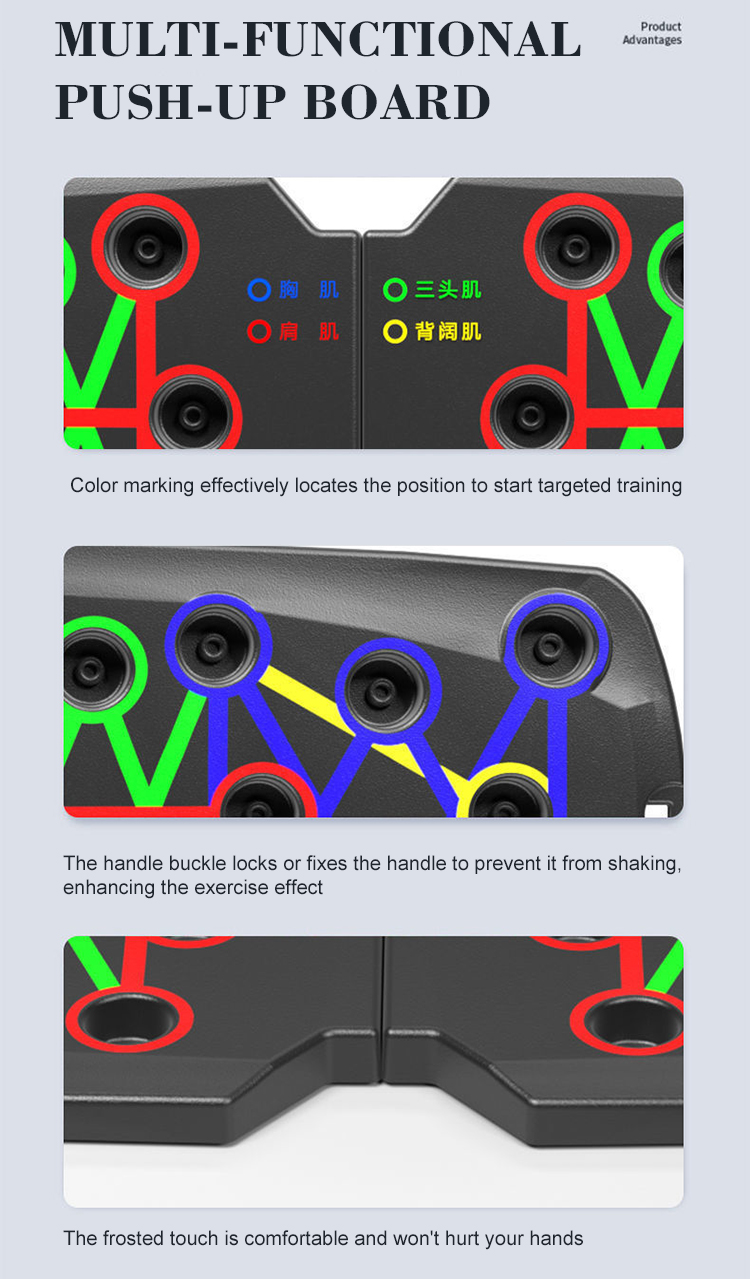 MULTI-FUNCTIONAL PUSH-UP BOARD

Product Advantages

胸 肌
肩 肌
三头肌
背阔肌

Color marking effectively locates the position to start targeted training

The handle buckle locks or fixes the handle to prevent it from shaking, enhancing the exercise effect

The frosted touch is comfortable and won't hurt your hands