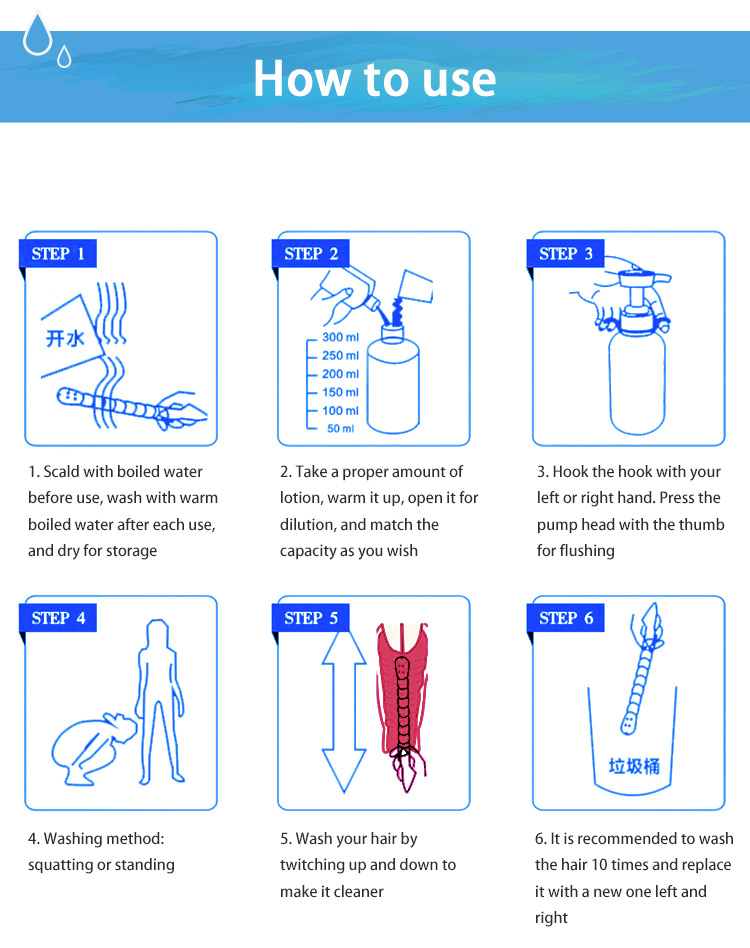 How to use

STEP 1

开水

1. Scald with boiled water before use, wash with warm boiled water after each use, and dry for storage

STEP 2

300 ml
250 ml
200 ml
150 ml
100 ml
50 ml

2. Take a proper amount of lotion, warm it up, open it for dilution, and match the capacity as you wish

STEP 3

3. Hook the hook with your left or right hand. Press the pump head with the thumb for flushing

STEP 4

4. Washing method: squatting or standing

STEP 5

5. Wash your hair by twitching up and down to make it cleaner

STEP 6

垃圾桶

6. It is recommended to wash the hair 10 times and replace it with a new one left and right