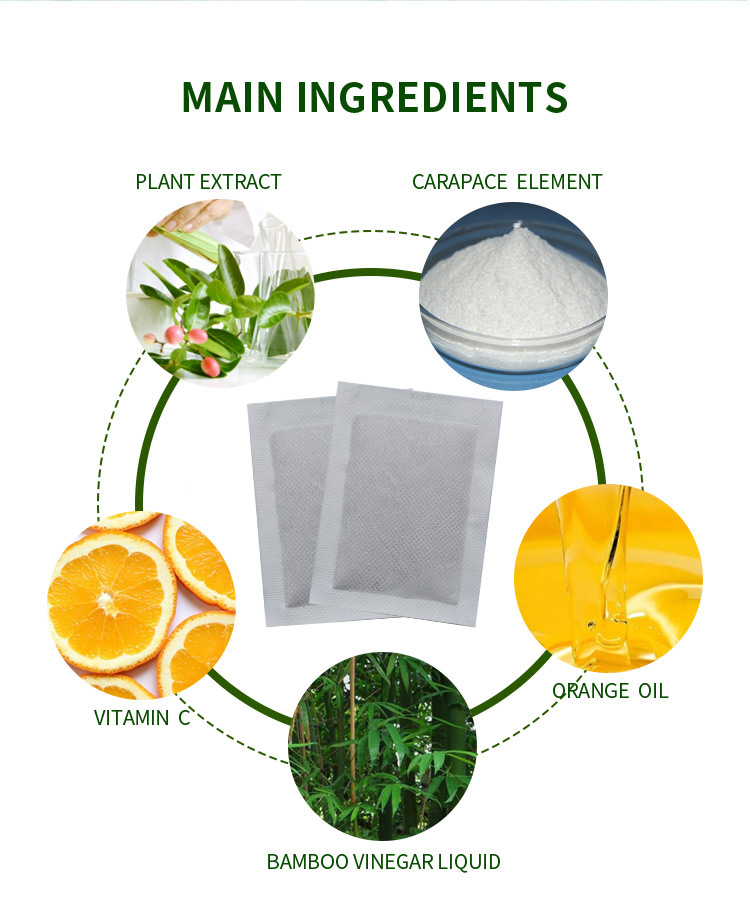 MAIN INGREDIENTS

PLANT EXTRACT

CARAPACE ELEMENT

VITAMIN C

ORANGE OIL

BAMBOO VINEGAR LIQUID