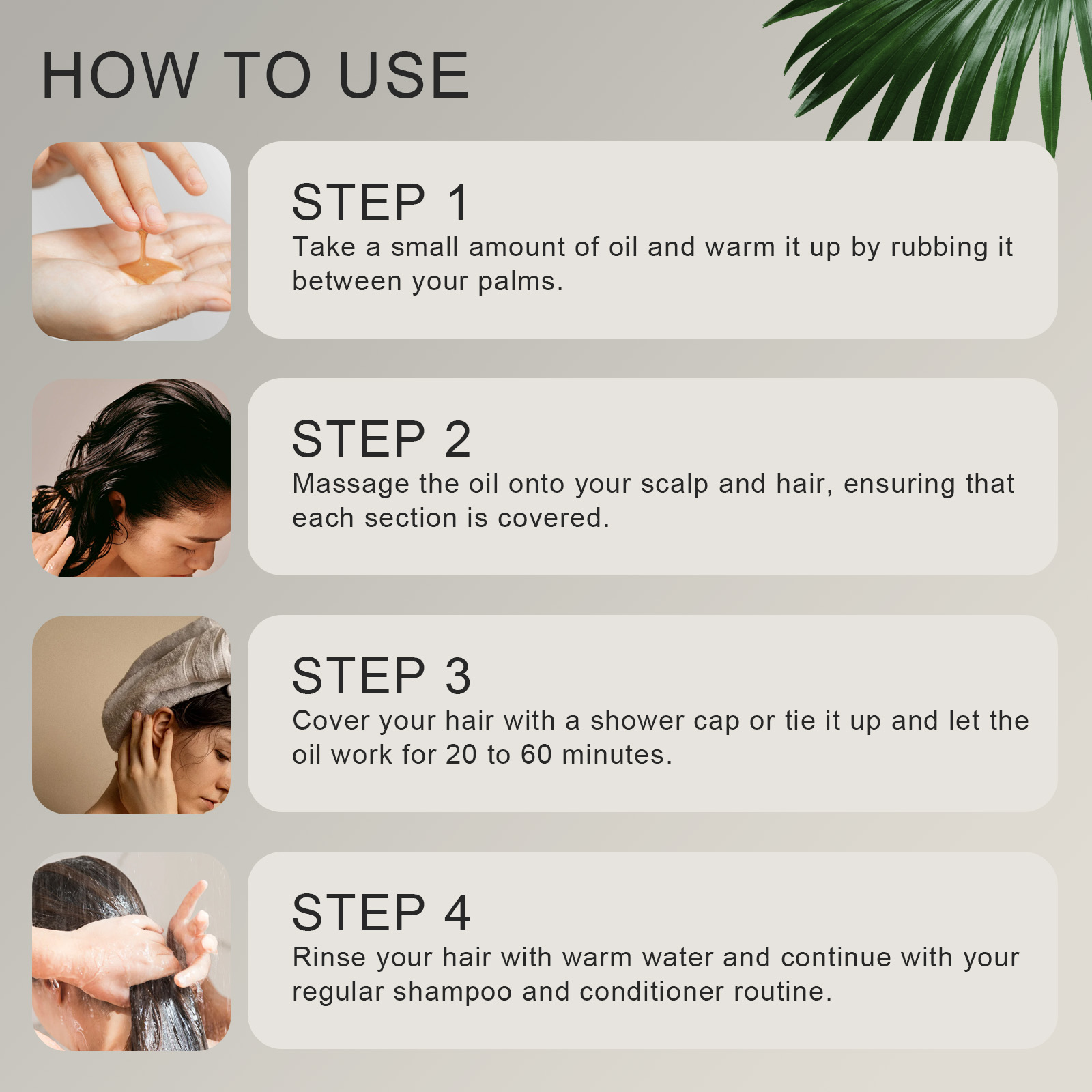 HOW TO USE

STEP 1
Take a small amount of oil and warm it up by rubbing it between your palms.

STEP 2
Massage the oil onto your scalp and hair, ensuring that each section is covered.

STEP 3
Cover your hair with a shower cap or tie it up and let the oil work for 20 to 60 minutes.

STEP 4
Rinse your hair with warm water and continue with your regular shampoo and conditioner routine.