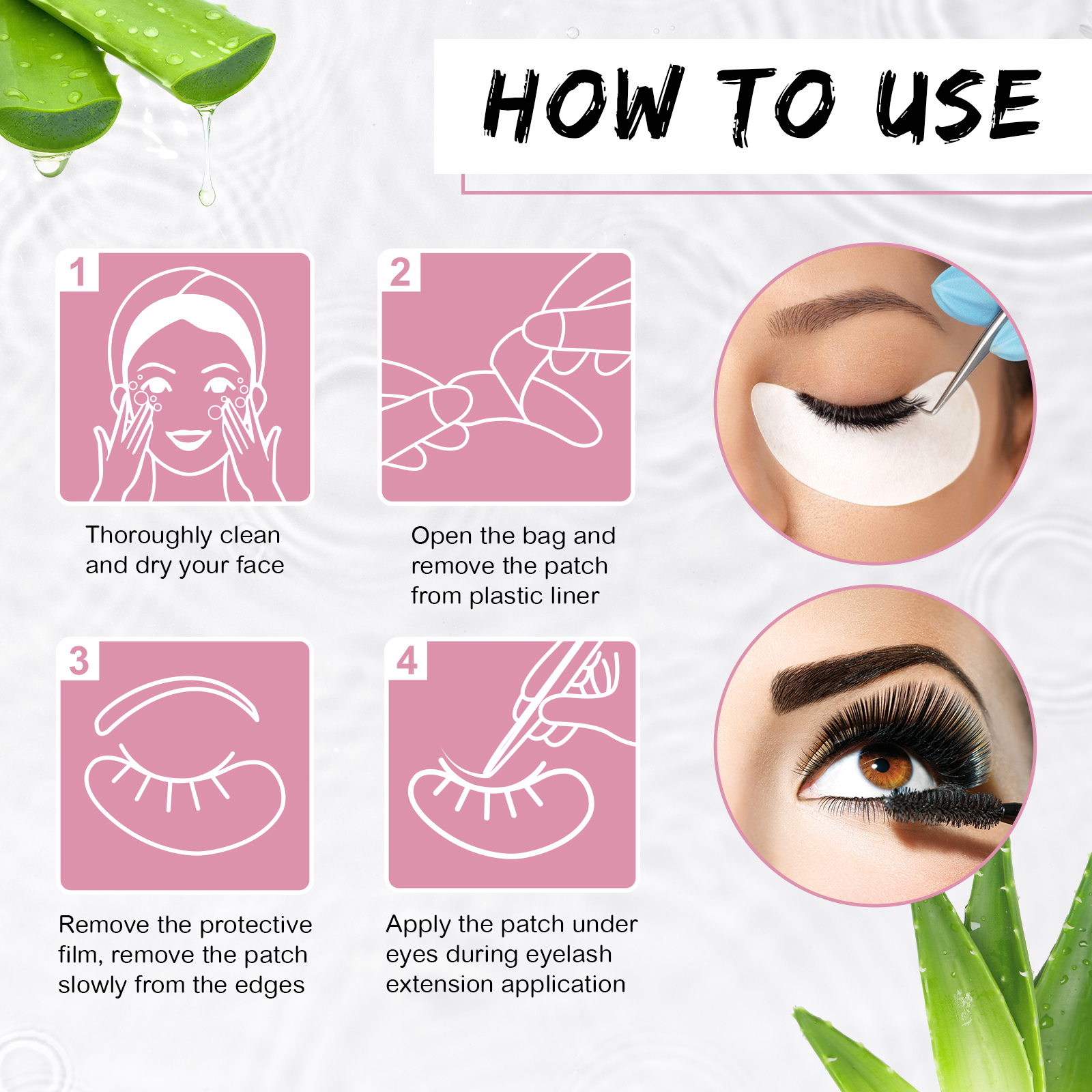 HOW TO USE

1

Thoroughly clean and dry your face

2

Open the bag and remove the patch from plastic liner

3

Remove the protective film, remove the patch slowly from the edges

4

Apply the patch under eyes during eyelash extension application