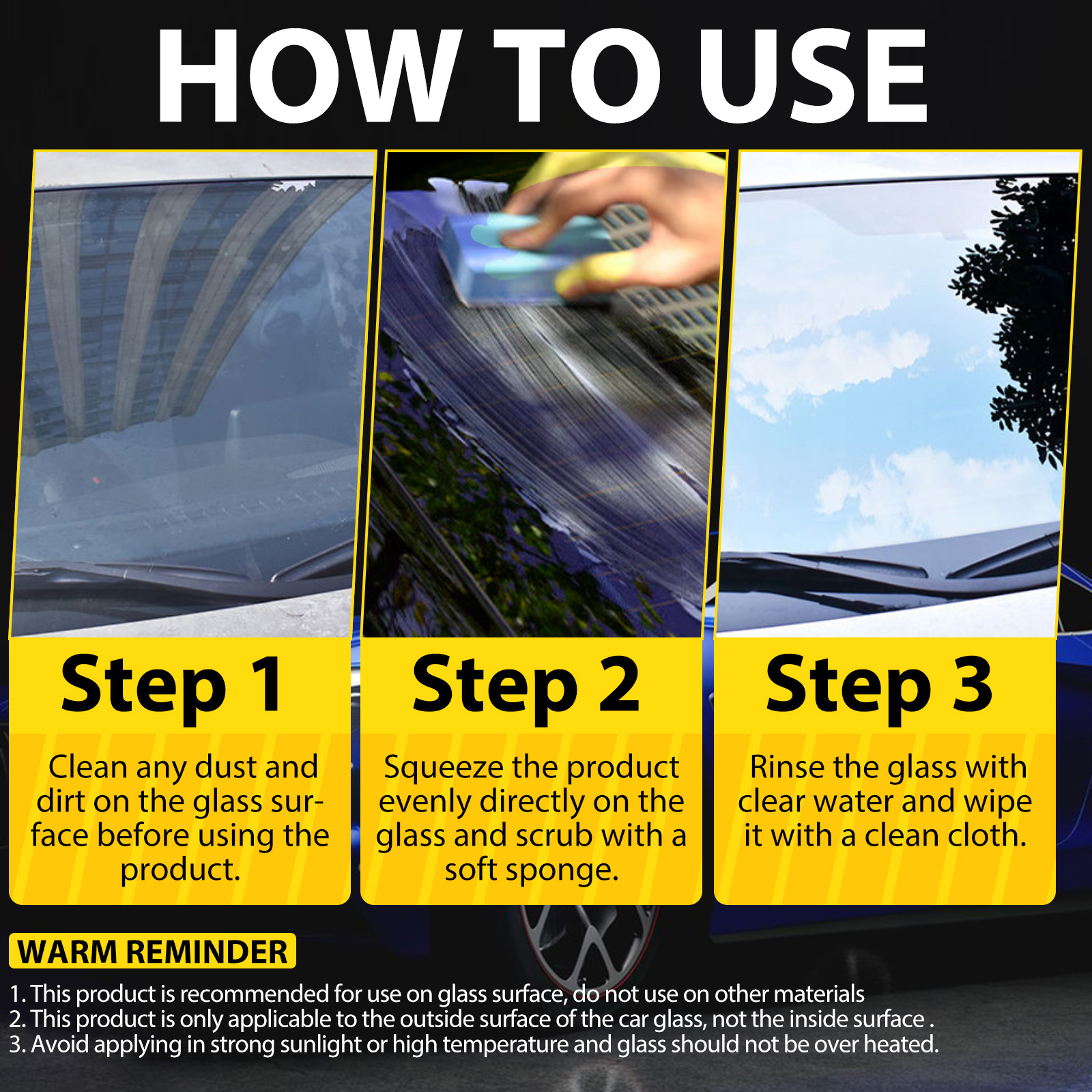 HOW TO USE

Step 1

Clean any dust and dirt on the glass surface before using the product.

Step 2

Squeeze the product evenly directly on the glass and scrub with a soft sponge.

Step 3

Rinse the glass with clear water and wipe it with a clean cloth.

WARM REMINDER

1. This product is recommended for use on glass surface, do not use on other materials
2. This product is only applicable to the outside surface of the car glass, not the inside surface .
3. Avoid applying in strong sunlight or high temperature and glass should not be over heated.