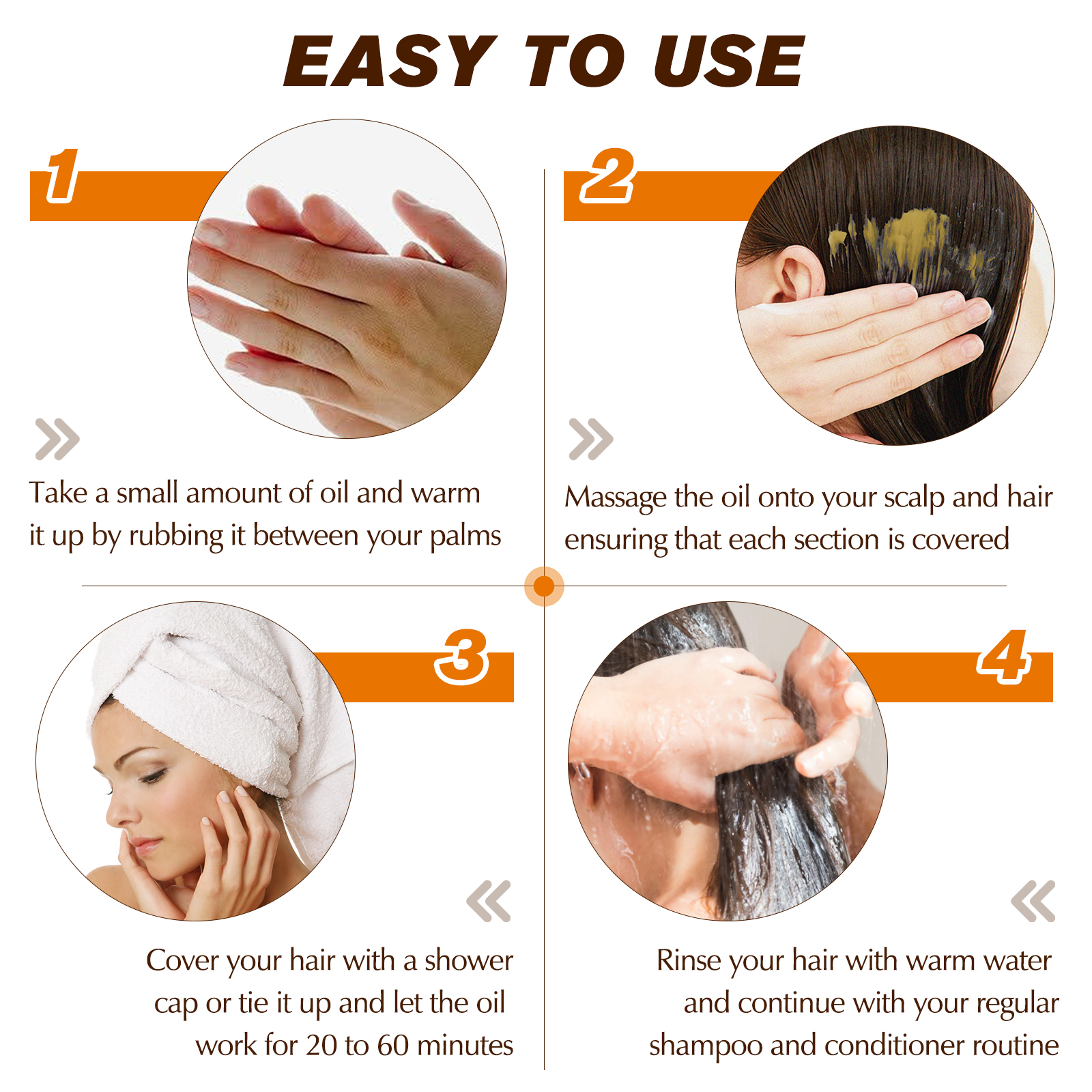 EASY TO USE

1

Take a small amount of oil and warm it up by rubbing it between your palms

2

Massage the oil onto your scalp and hair ensuring that each section is covered

3

Cover your hair with a shower cap or tie it up and let the oil work for 20 to 60 minutes

4

Rinse your hair with warm water and continue with your regular shampoo and conditioner routine