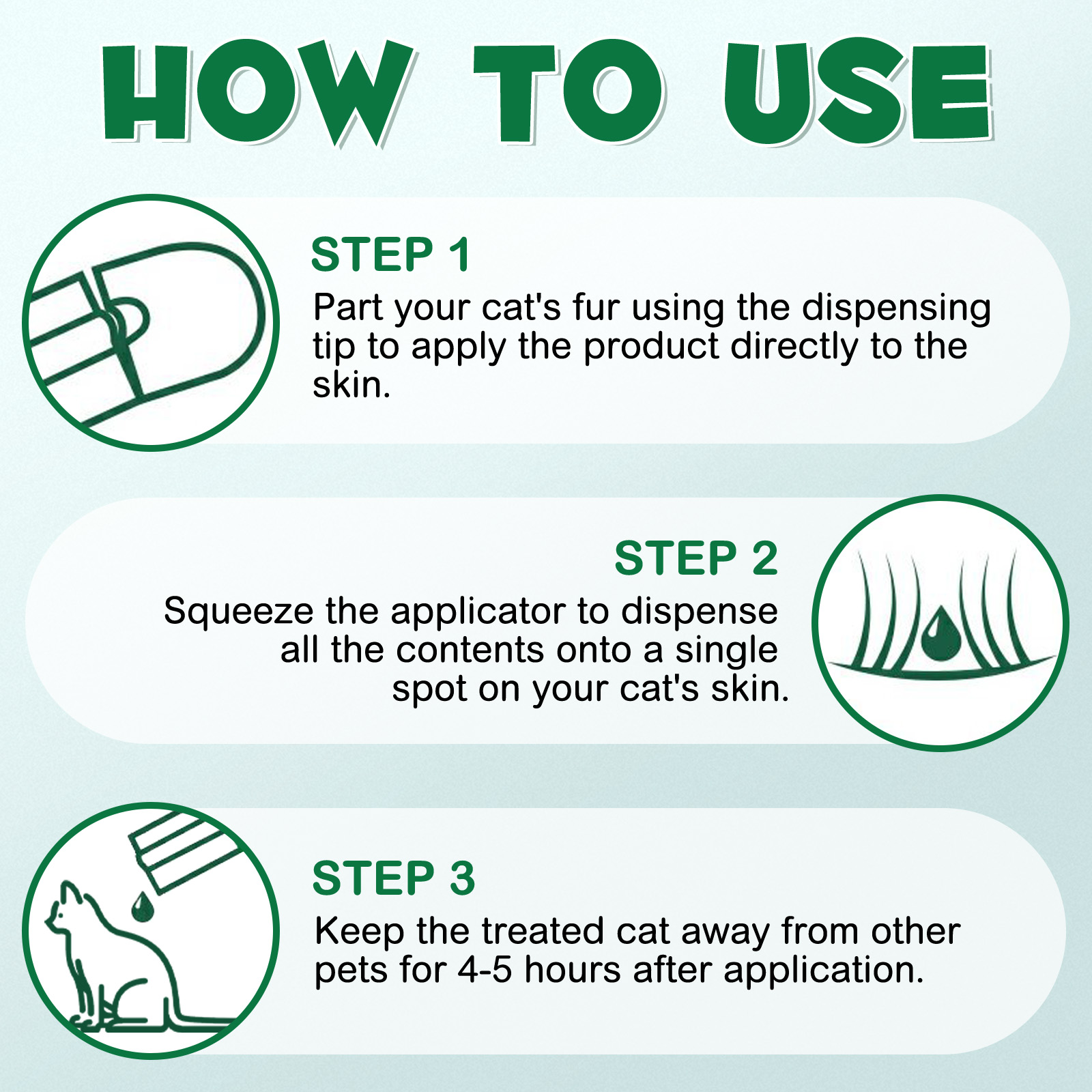 HOW TO USE

STEP 1
Part your cat's fur using the dispensing tip to apply the product directly to the skin.

STEP 2
Squeeze the applicator to dispense all the contents onto a single spot on your cat's skin.

STEP 3
Keep the treated cat away from other pets for 4-5 hours after application.