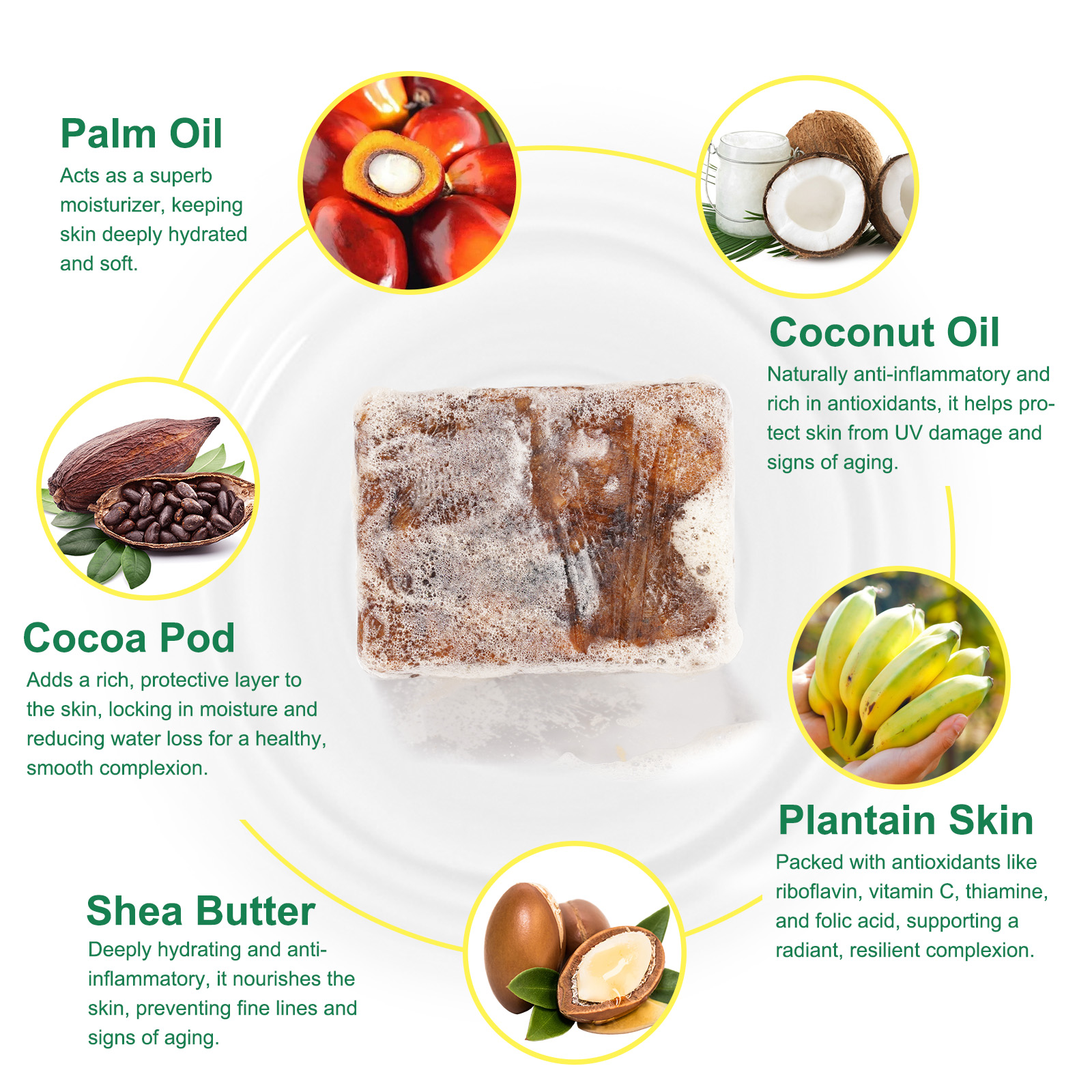 Palm Oil
Acts as a superb moisturizer, keeping skin deeply hydrated and soft.

Coconut Oil
Naturally anti-inflammatory and rich in antioxidants, it helps protect skin from UV damage and signs of aging.

Cocoa Pod
Adds a rich, protective layer to the skin, locking in moisture and reducing water loss for a healthy, smooth complexion.

Plantain Skin
Packed with antioxidants like riboflavin, vitamin C, thiamine, and folic acid, supporting a radiant, resilient complexion.

Shea Butter
Deeply hydrating and anti-inflammatory, it nourishes the skin, preventing fine lines and signs of aging.