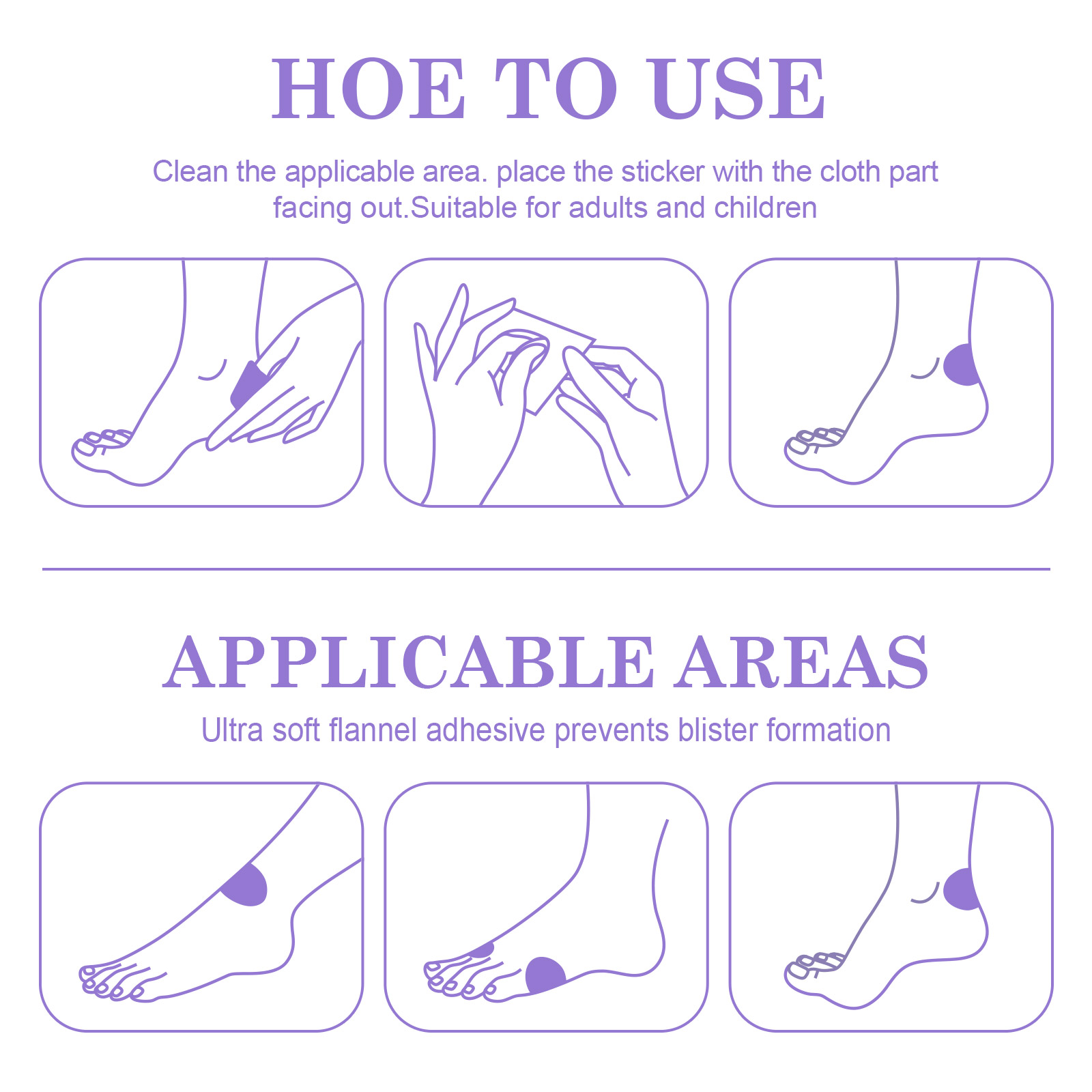 HOE TO USE

Clean the applicable area. place the sticker with the cloth part facing out.Suitable for adults and children

APPLICABLE AREAS

Ultra soft flannel adhesive prevents blister formation