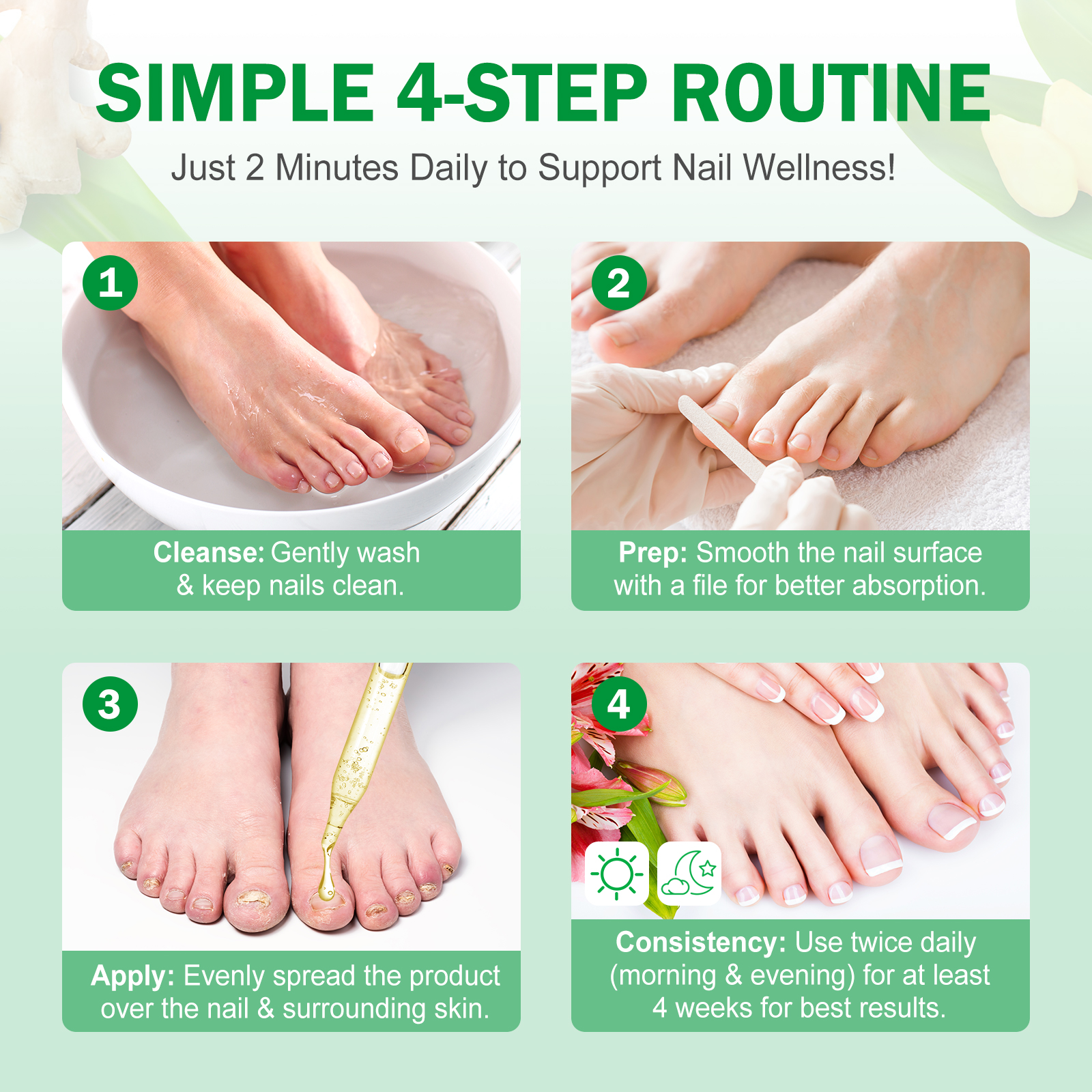 SIMPLE 4-STEP ROUTINE

Just 2 Minutes Daily to Support Nail Wellness!

1

Cleanse: Gently wash & keep nails clean.

2

Prep: Smooth the nail surface with a file for better absorption.

3

Apply: Evenly spread the product over the nail & surrounding skin.

4

Consistency: Use twice daily (morning & evening) for at least 4 weeks for best results.