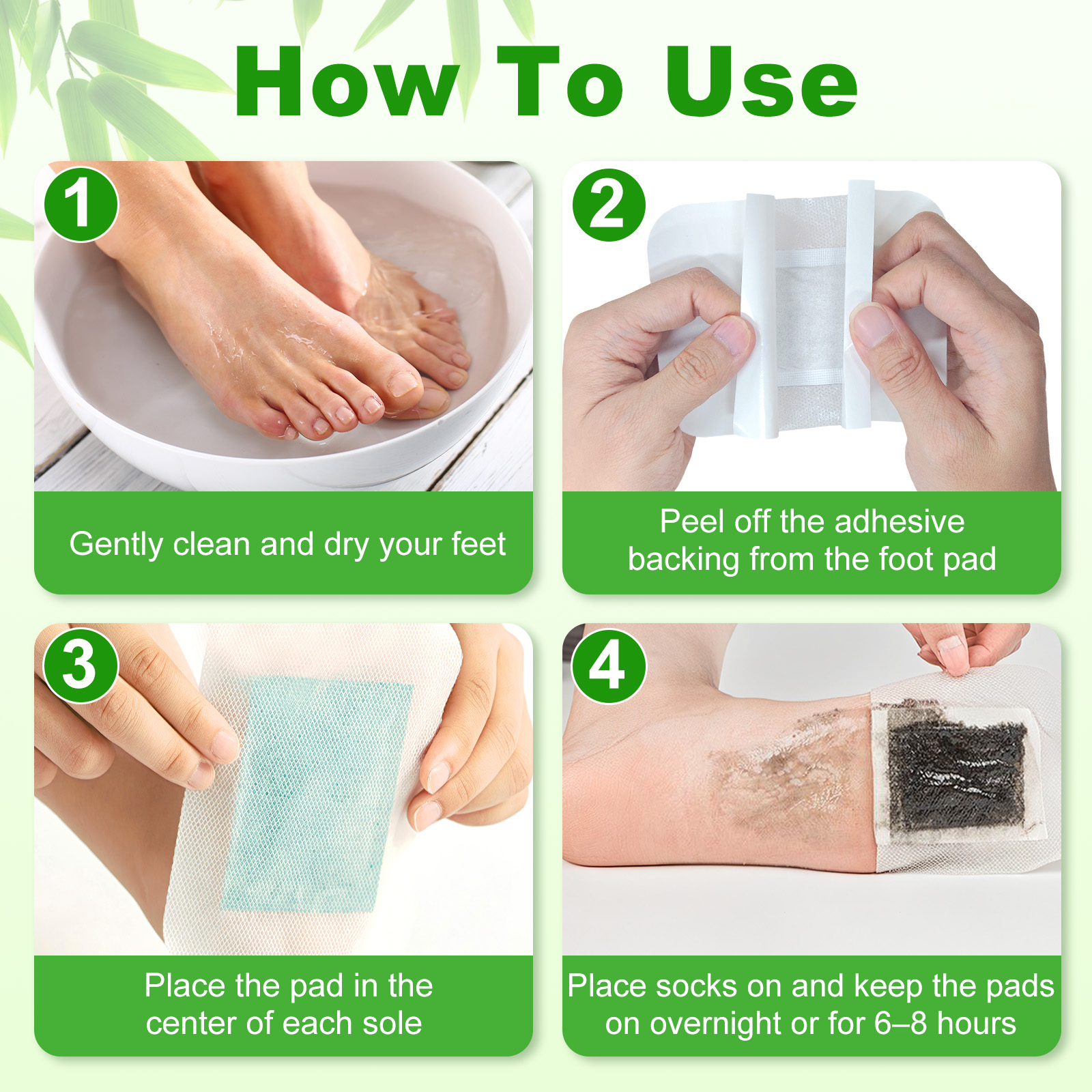 How To Use

1

Gently clean and dry your feet

2

Peel off the adhesive backing from the foot pad

3

Place the pad in the center of each sole

4

Place socks on and keep the pads on overnight or for 6–8 hours