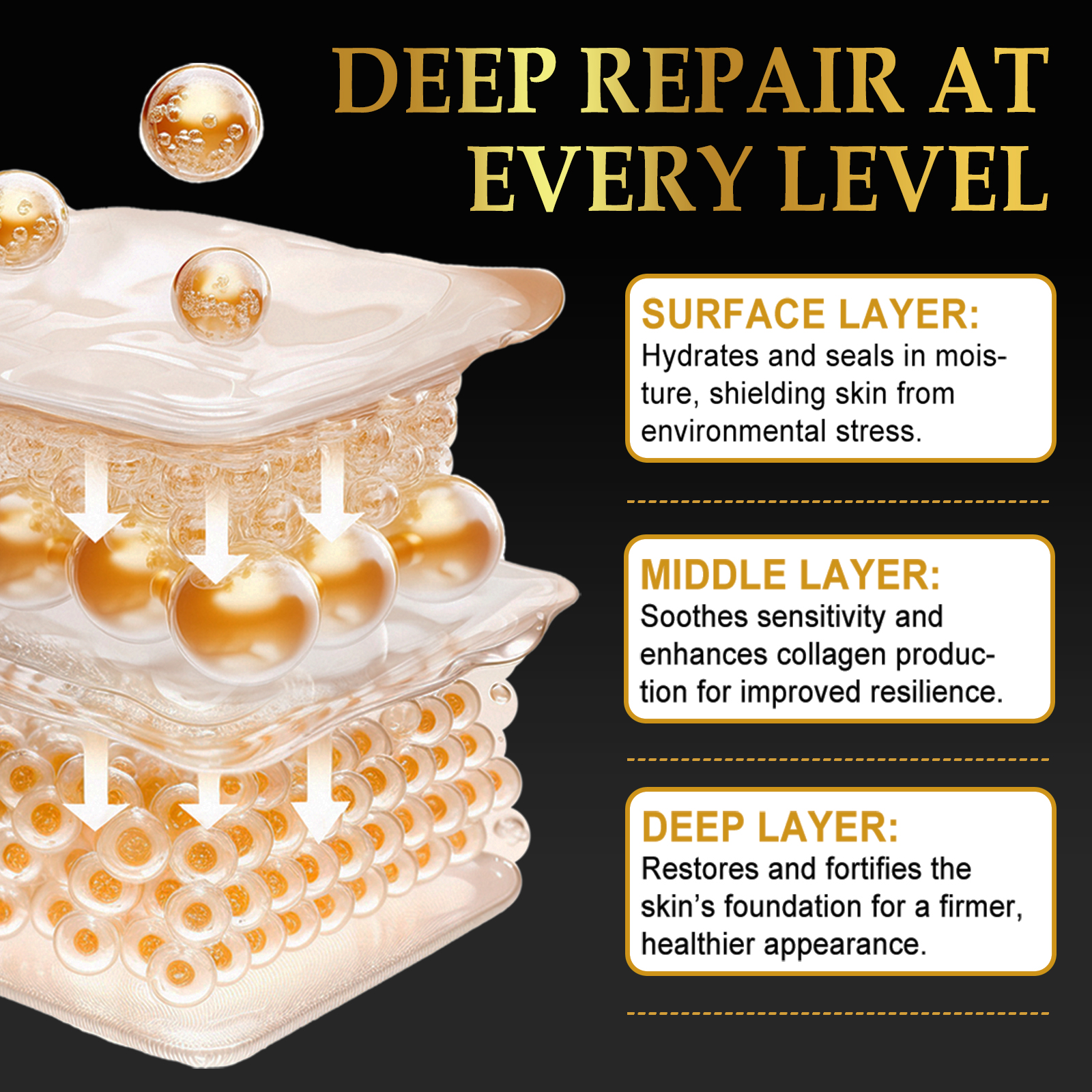 DEEP REPAIR AT EVERY LEVEL

SURFACE LAYER:
Hydrates and seals in moisture, shielding skin from environmental stress.

MIDDLE LAYER:
Soothes sensitivity and enhances collagen production for improved resilience.

DEEP LAYER:
Restores and fortifies the skin's foundation for a firmer, healthier appearance.