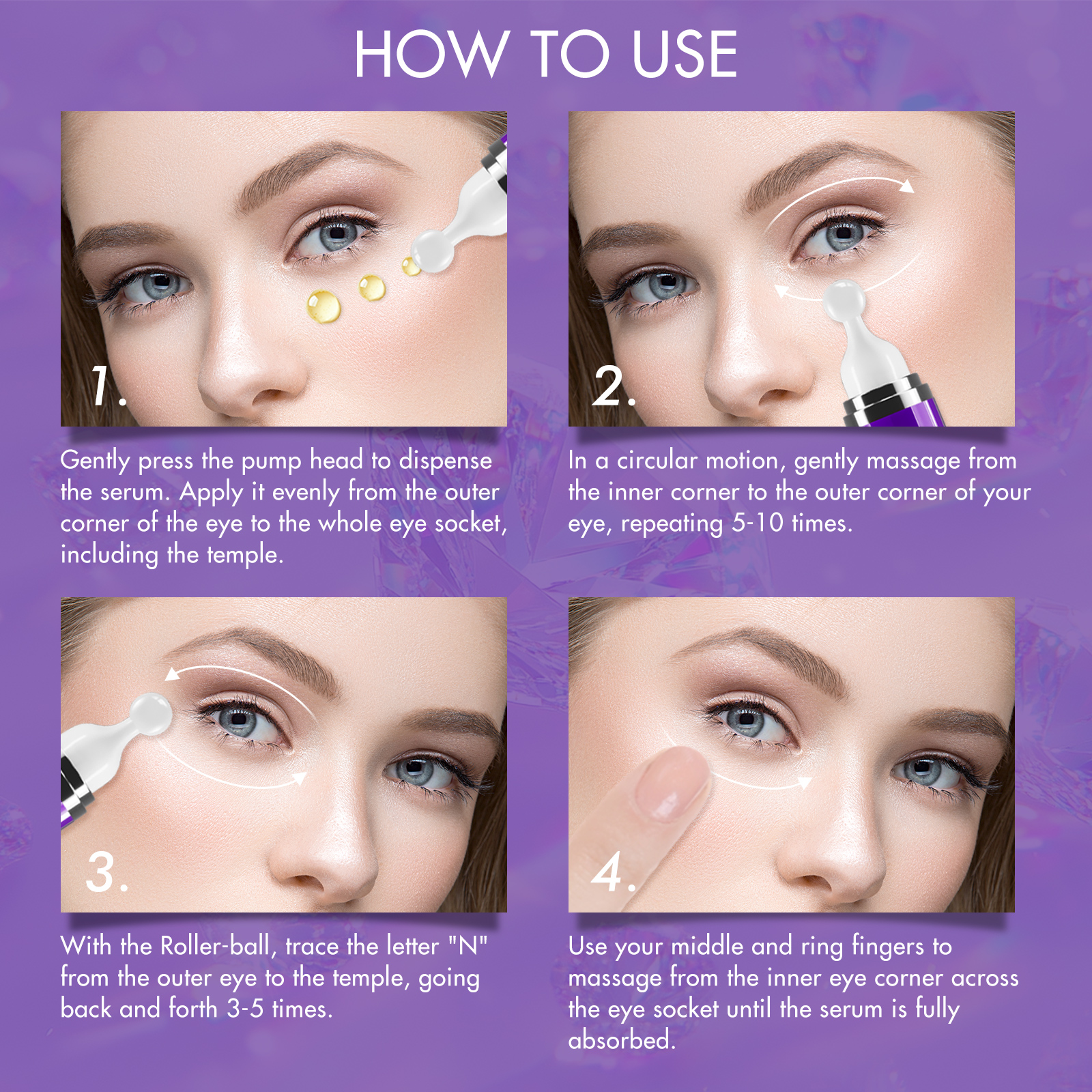 HOW TO USE

1.

Gently press the pump head to dispense the serum. Apply it evenly from the outer corner of the eye to the whole eye socket, including the temple.

2.

In a circular motion, gently massage from the inner corner to the outer corner of your eye, repeating 5-10 times.

3.

With the Roller-ball, trace the letter "N" from the outer eye to the temple, going back and forth 3-5 times.

4.

Use your middle and ring fingers to massage from the inner eye corner across the eye socket until the serum is fully absorbed.