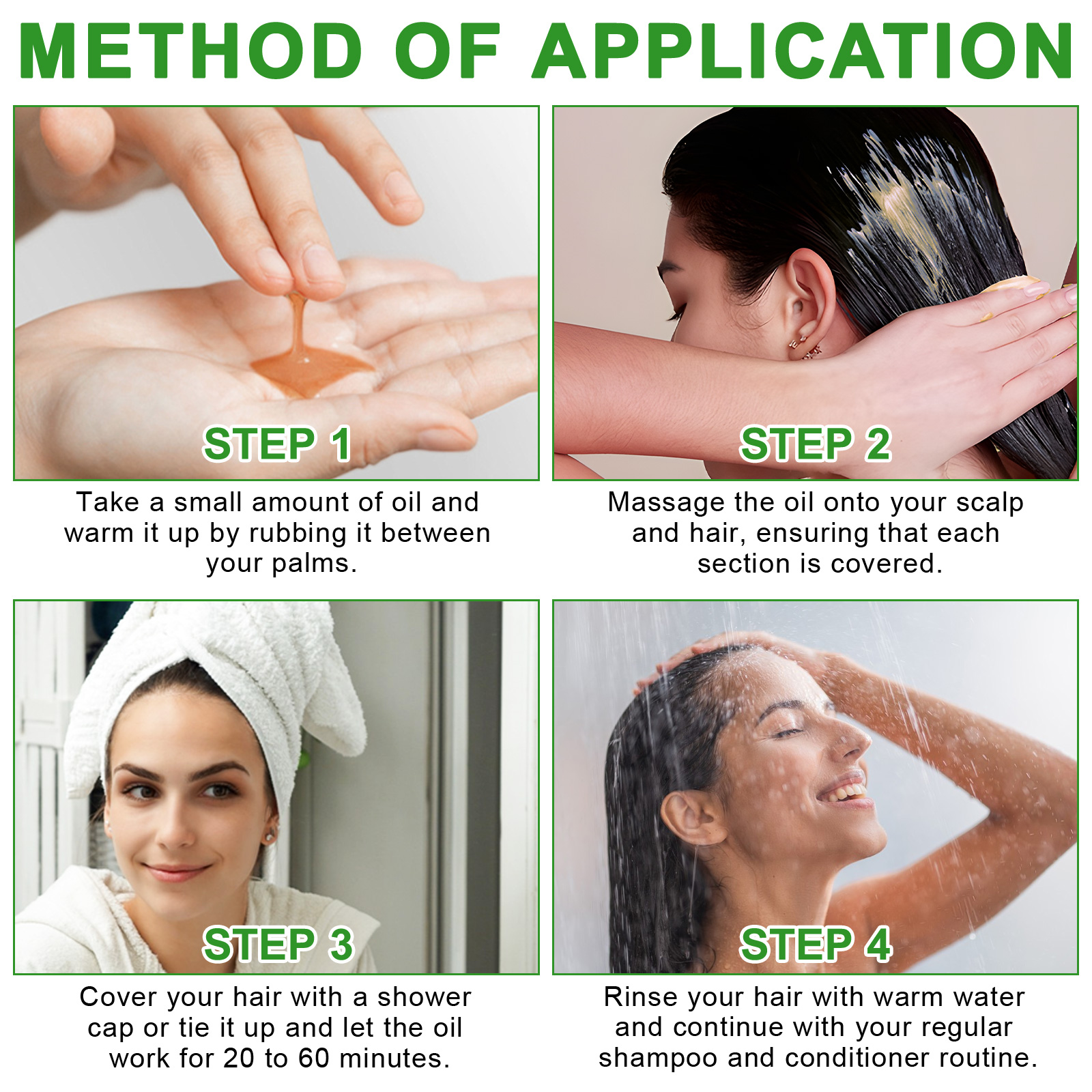 METHOD OF APPLICATION

STEP 1

Take a small amount of oil and warm it up by rubbing it between your palms.

STEP 2

Massage the oil onto your scalp and hair, ensuring that each section is covered.

STEP 3

Cover your hair with a shower cap or tie it up and let the oil work for 20 to 60 minutes.

STEP 4

Rinse your hair with warm water and continue with your regular shampoo and conditioner routine.