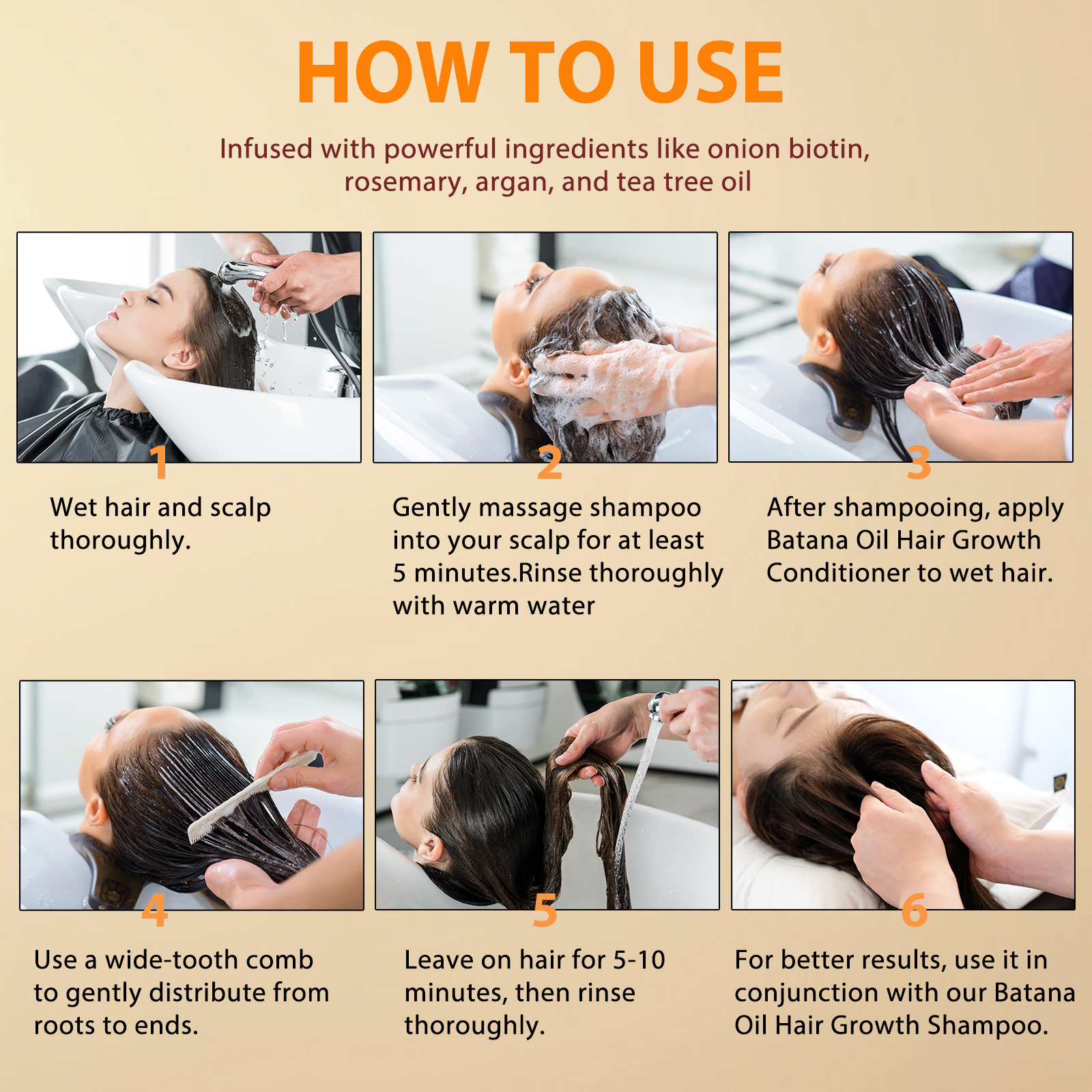 HOW TO USE

Infused with powerful ingredients like onion biotin, rosemary, argan, and tea tree oil

1

Wet hair and scalp thoroughly.

2

Gently massage shampoo into your scalp for at least 5 minutes.Rinse thoroughly with warm water

3

After shampooing, apply Batana Oil Hair Growth Conditioner to wet hair.

4

Use a wide-tooth comb to gently distribute from roots to ends.

5

Leave on hair for 5-10 minutes, then rinse thoroughly.

6

For better results, use it in conjunction with our Batana Oil Hair Growth Shampoo.