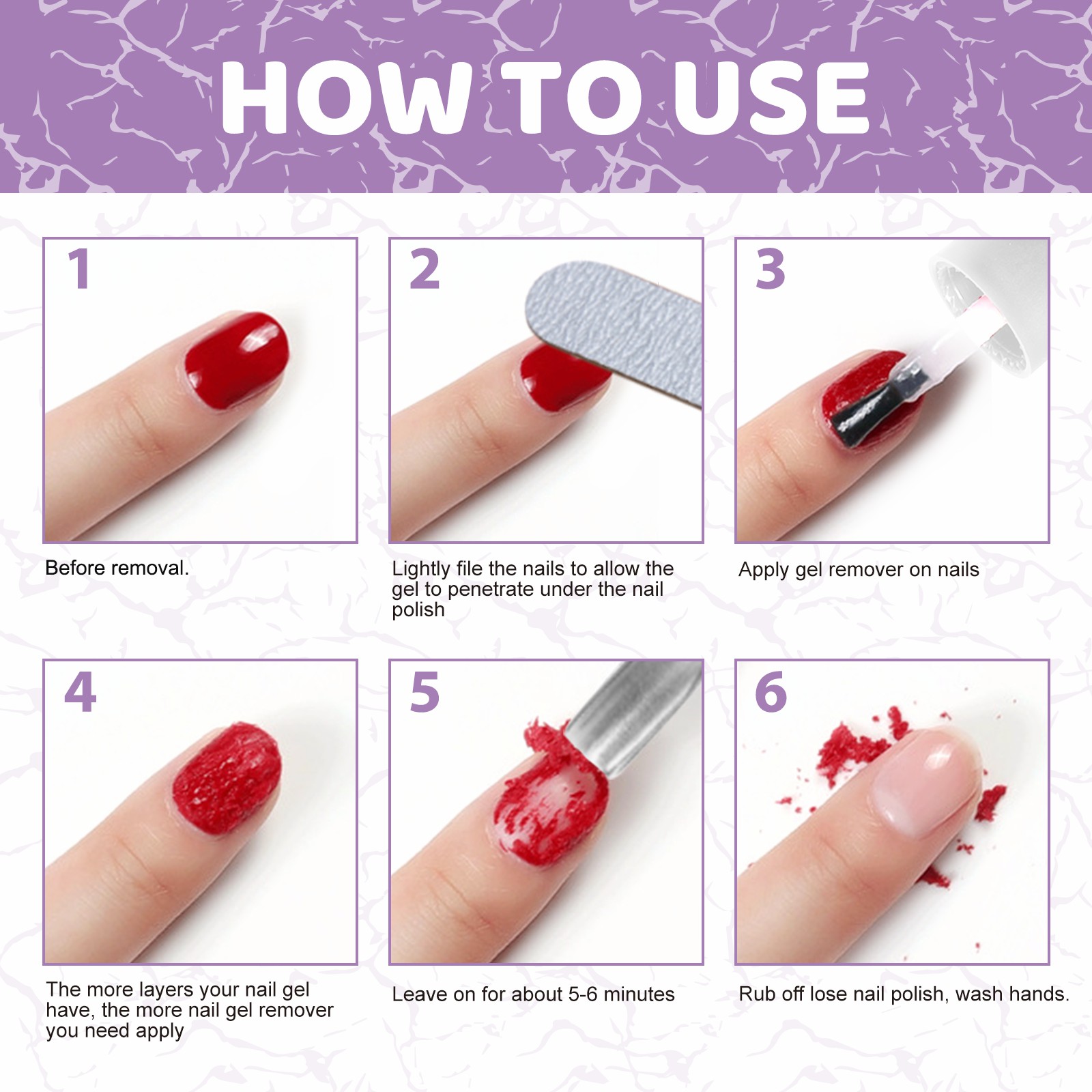 HOW TO USE

1

Before removal.

2

Lightly file the nails to allow the gel to penetrate under the nail polish

3

Apply gel remover on nails

4

The more layers your nail gel have, the more nail gel remover you need apply

5

Leave on for about 5-6 minutes

6

Rub off lose nail polish, wash hands.