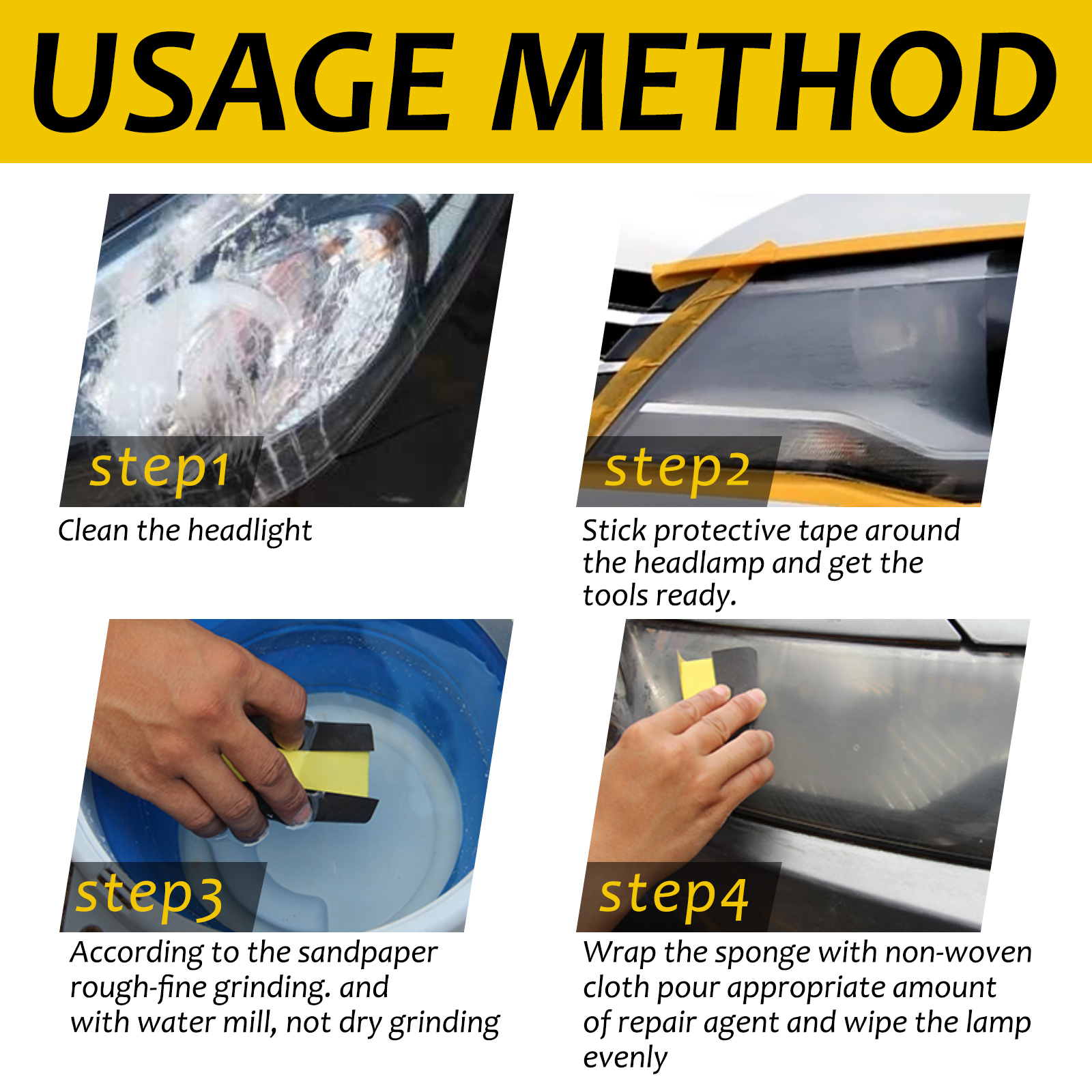 USAGE METHOD

step1

Clean the headlight

step2

Stick protective tape around the headlamp and get the tools ready.

step3

According to the sandpaper rough-fine grinding. and with water mill, not dry grinding

step4

Wrap the sponge with non-woven cloth pour appropriate amount of repair agent and wipe the lamp evenly