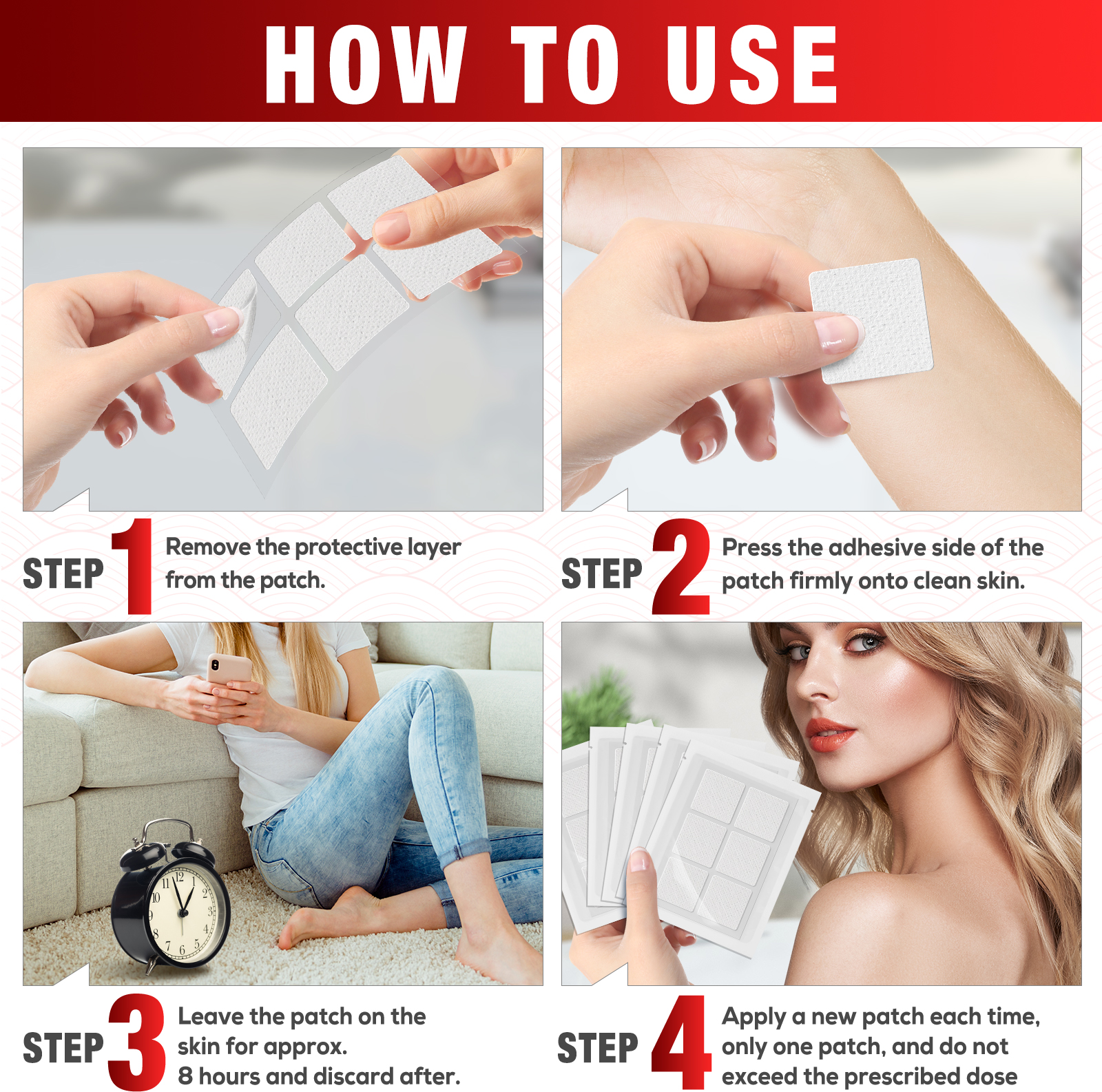 HOW TO USE

STEP 1 Remove the protective layer from the patch.

STEP 2 Press the adhesive side of the patch firmly onto clean skin.

12 1 2 3 4 5 6 7 8 9 10 11

STEP 3 Leave the patch on the skin for approx. 8 hours and discard after.

STEP 4 Apply a new patch each time, only one patch, and do not exceed the prescribed dose