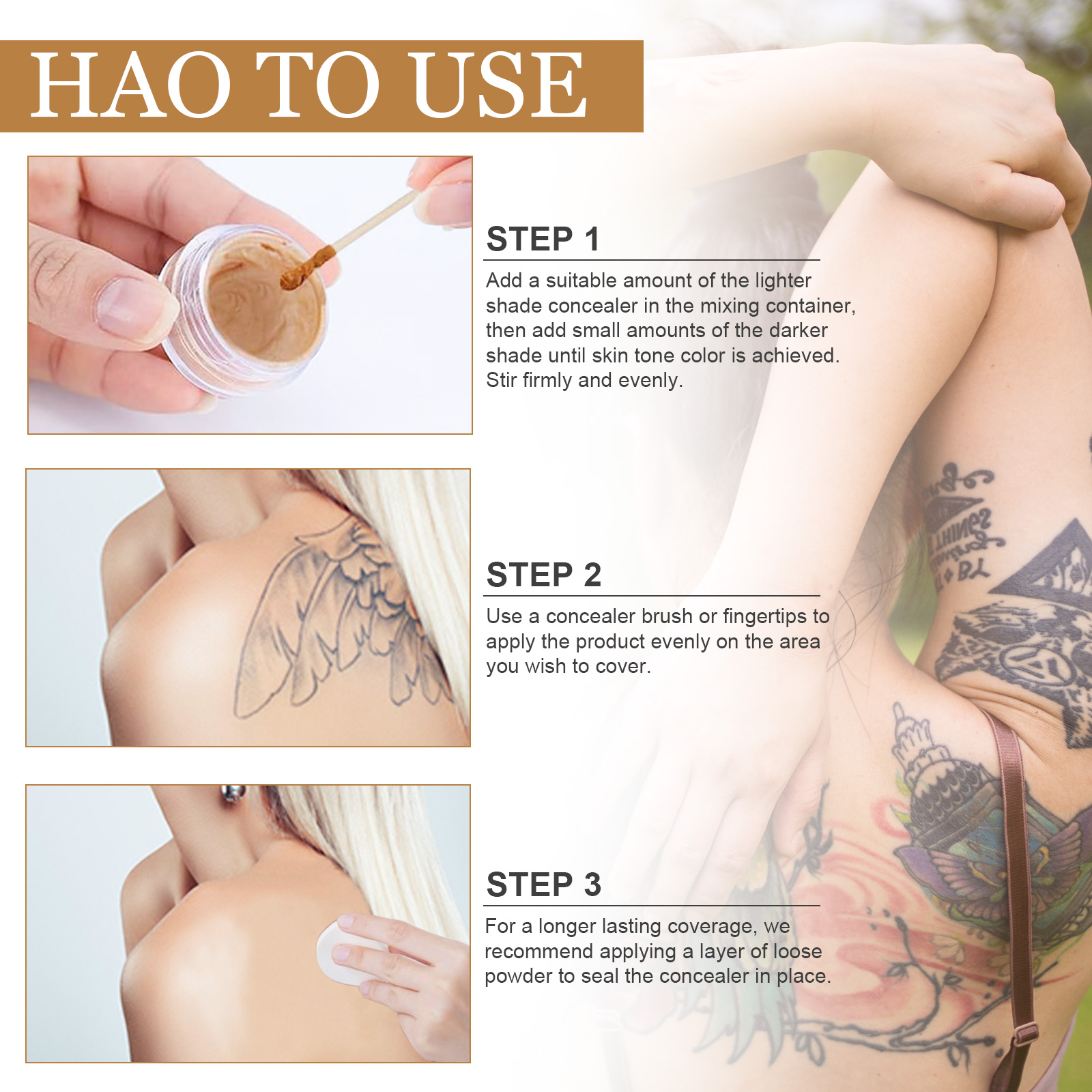 HAO TO USE

STEP 1

Add a suitable amount of the lighter shade concealer in the mixing container, then add small amounts of the darker shade until skin tone color is achieved. Stir firmly and evenly.

STEP 2

Use a concealer brush or fingertips to apply the product evenly on the area you wish to cover.

STEP 3

For a longer lasting coverage, we recommend applying a layer of loose powder to seal the concealer in place.