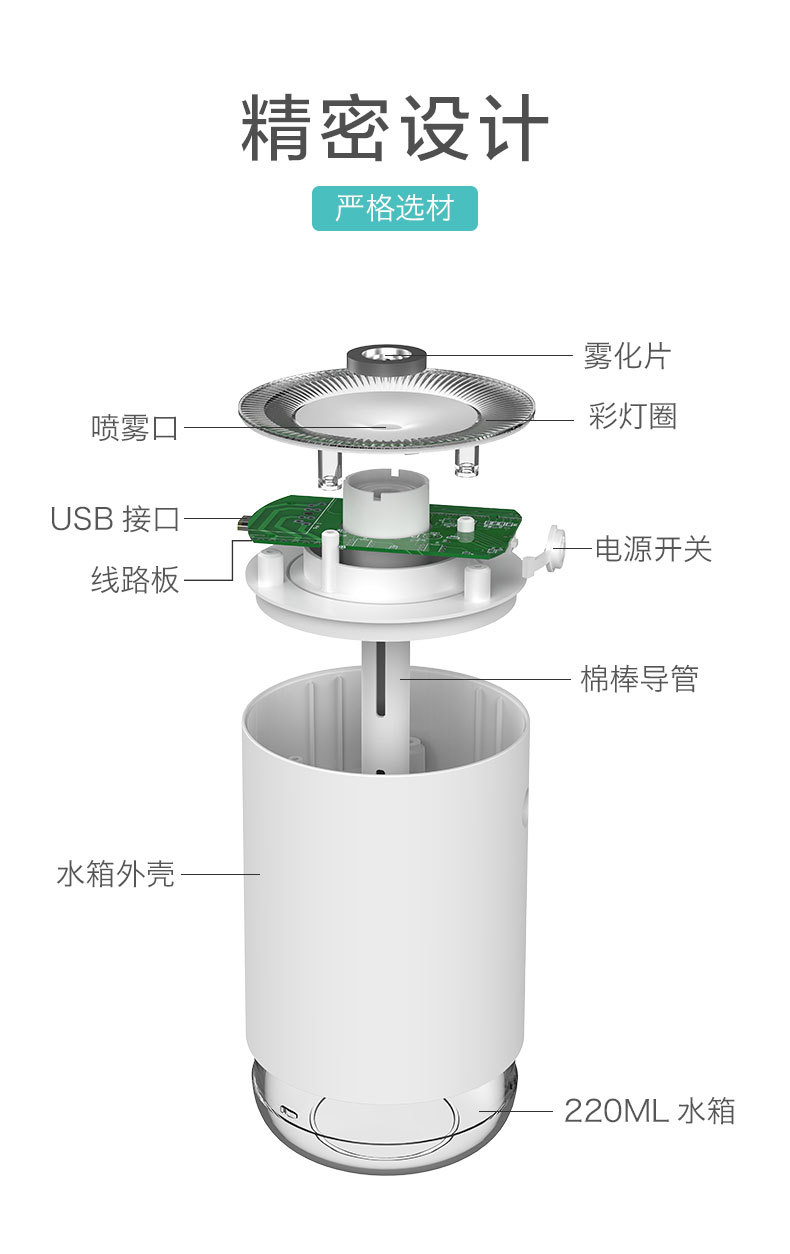 精密设计

严格选材

雾化片

喷雾口

彩灯圈

USB 接口

电源开关

线路板

棉棒导管

水箱外壳

220ML 水箱