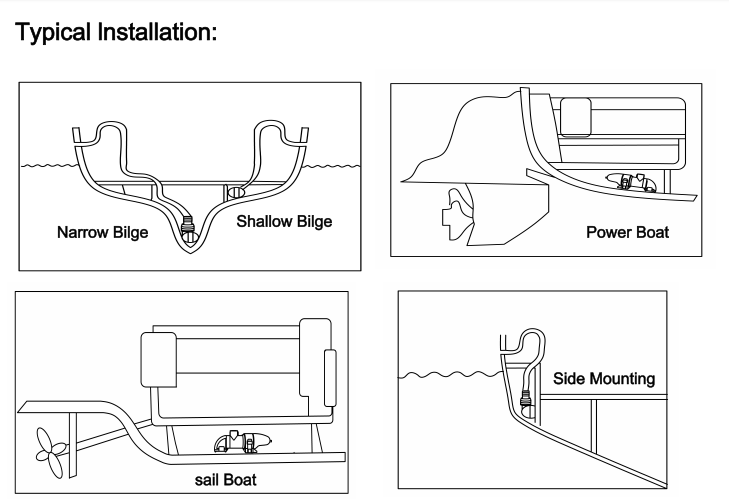 Typical Installation:

Narrow Bilge

Shallow Bilge

Power Boat

sail Boat

Side Mounting