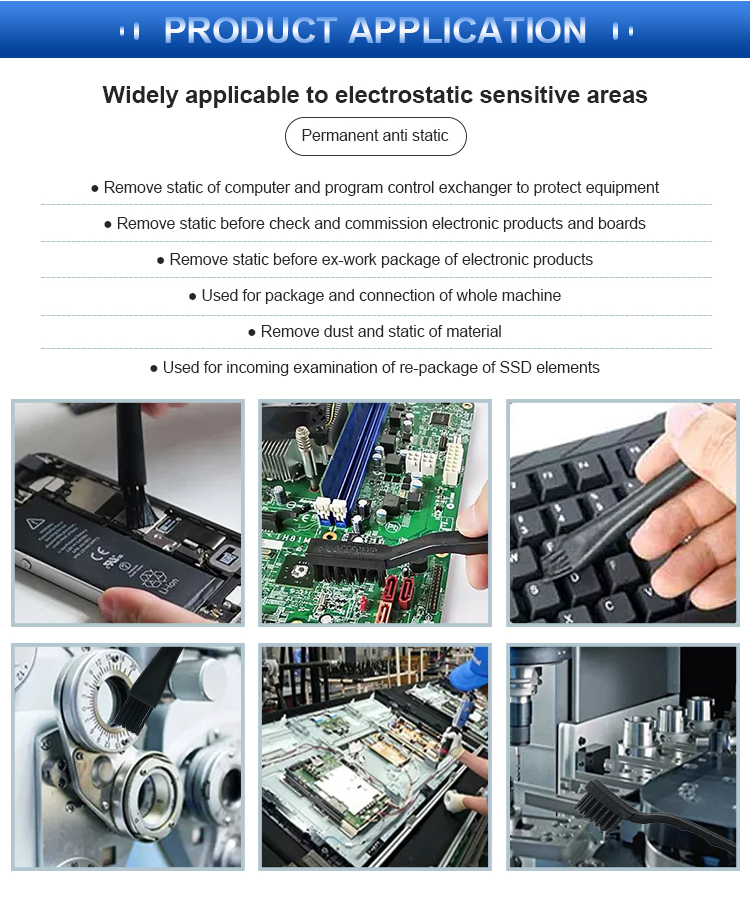 PRODUCT APPLICATION

Widely applicable to electrostatic sensitive areas

Permanent anti static

● Remove static of computer and program control exchanger to protect equipment

● Remove static before check and commission electronic products and boards

● Remove static before ex-work package of electronic products

● Used for package and connection of whole machine

● Remove dust and static of material

● Used for incoming examination of re-package of SSD elements

Li-ion