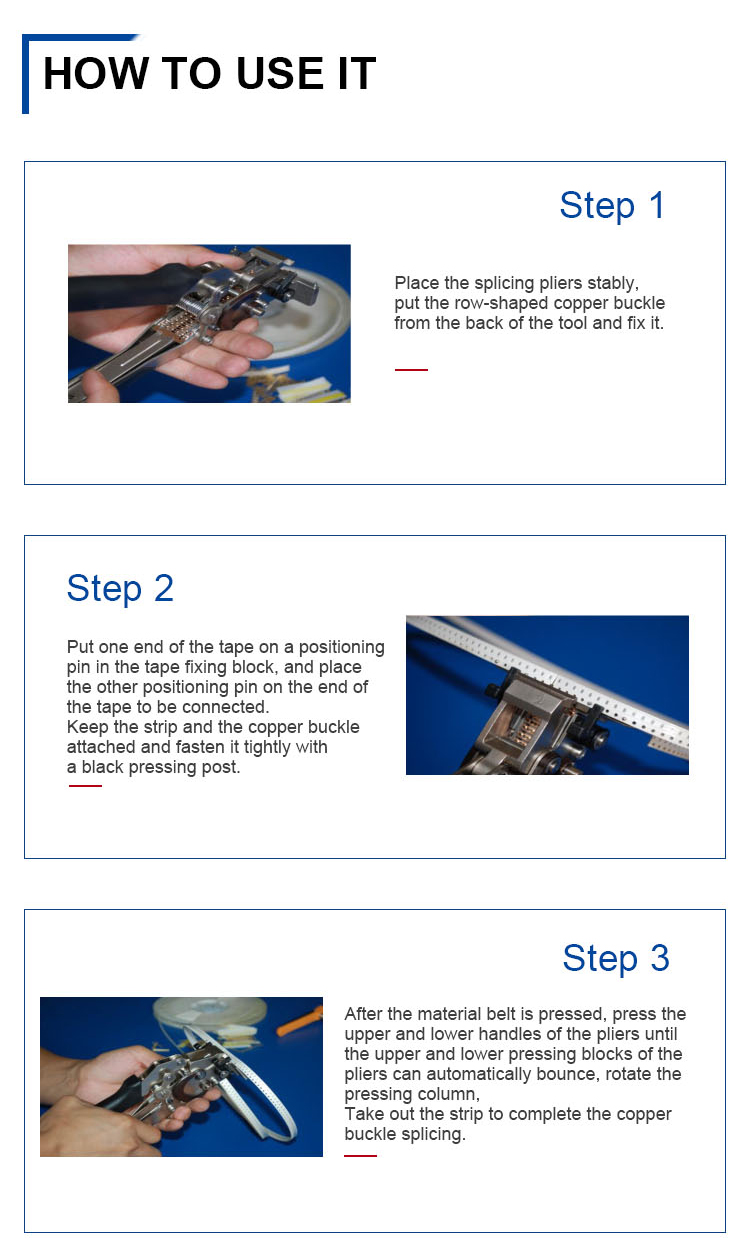 HOW TO USE IT

Step 1

Place the splicing pliers stably, put the row-shaped copper buckle from the back of the tool and fix it.

Step 2

Put one end of the tape on a positioning pin in the tape fixing block, and place the other positioning pin on the end of the tape to be connected.
Keep the strip and the copper buckle attached and fasten it tightly with a black pressing post.

Step 3

After the material belt is pressed, press the upper and lower handles of the pliers until the upper and lower pressing blocks of the pliers can automatically bounce, rotate the pressing column,
Take out the strip to complete the copper buckle splicing.