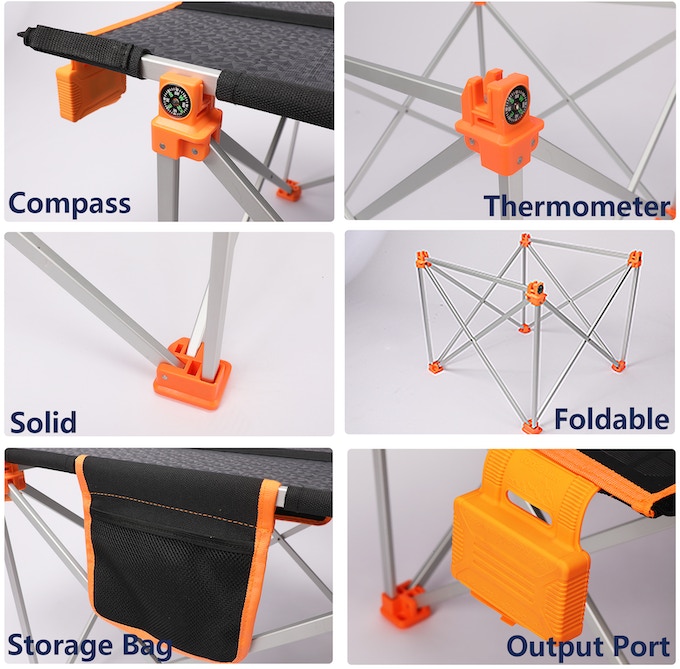 Compass

Thermometer

Solid

Foldable

Storage Bag

Output Port