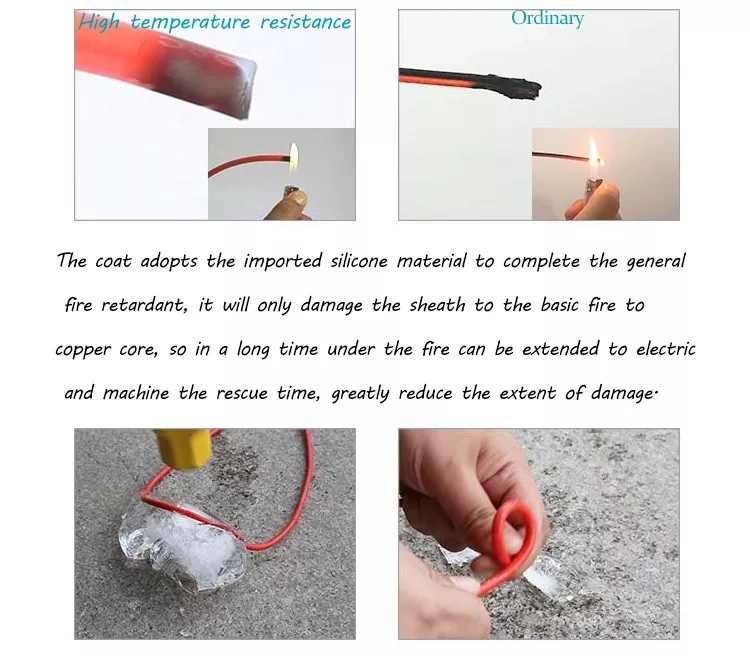 High temperature resistance

Ordinary

The coat adopts the imported silicone material to complete the general fire retardant, it will only damage the sheath to the basic fire to copper core, so in a long time under the fire can be extended to electric and machine the rescue time, greatly reduce the extent of damage.