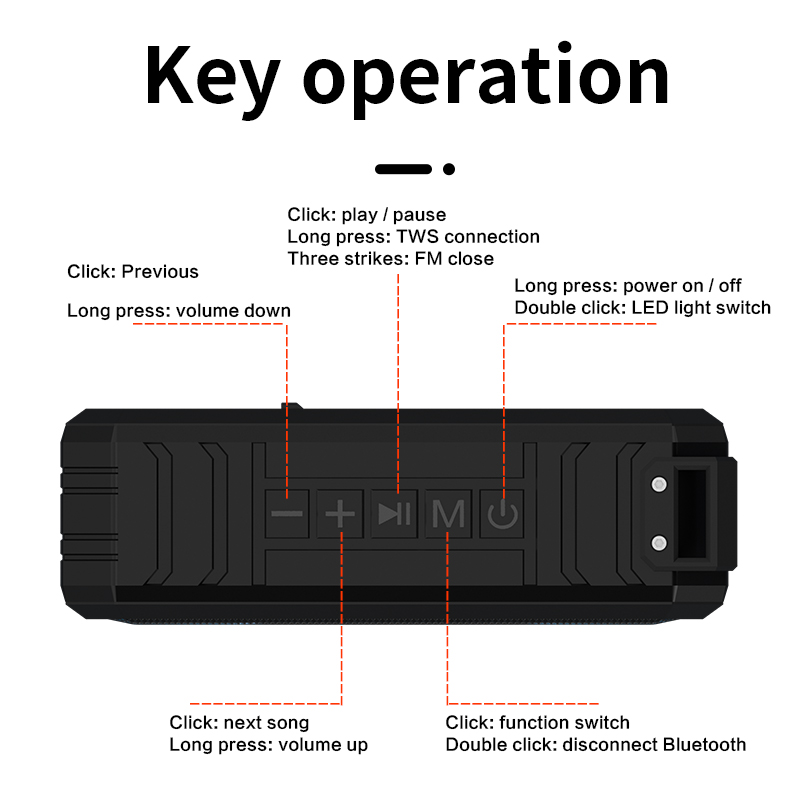 Key operation

Click: play / pause
Long press: TWS connection
Three strikes: FM close

Click: Previous

Long press: volume down

Long press: power on / off
Double click: LED light switch

M

Click: next song
Long press: volume up

Click: function switch
Double click: disconnect Bluetooth