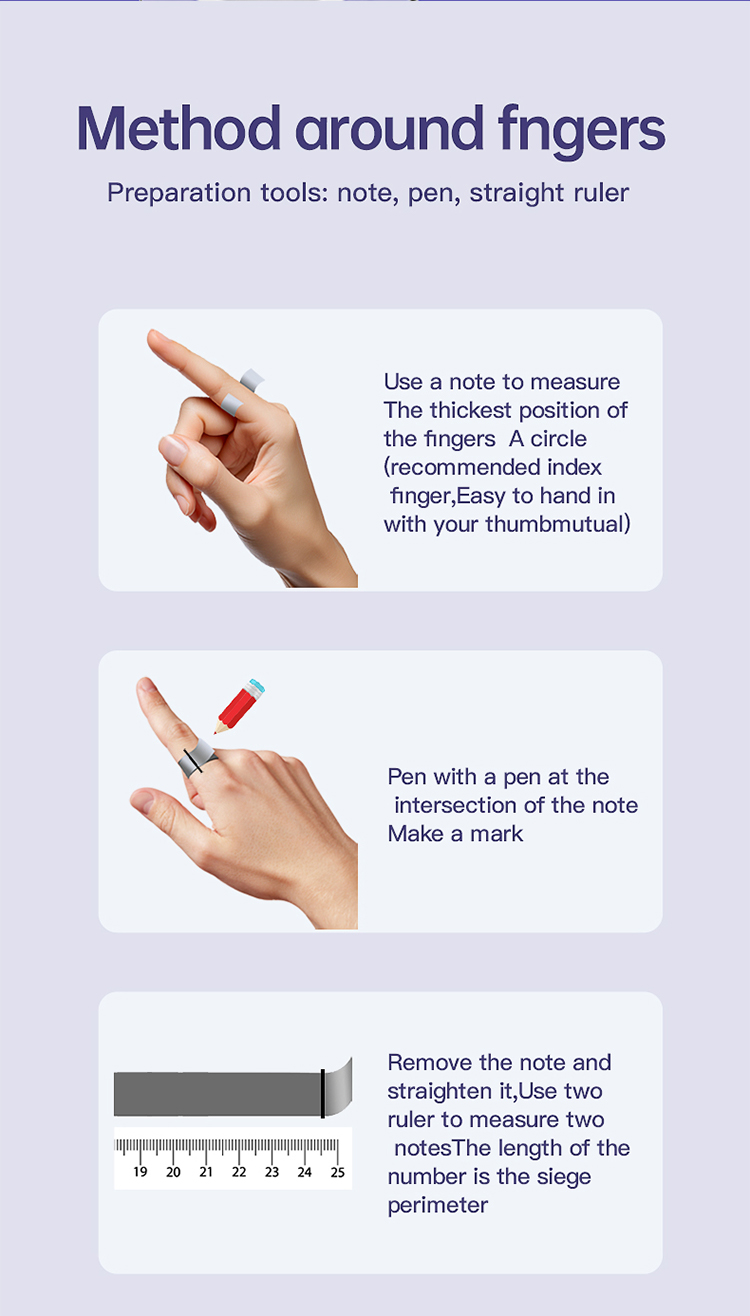 Method around fngers

Preparation tools: note, pen, straight ruler

Use a note to measure The thickest position of the fingers A circle (recommended index finger,Easy to hand in with your thumbmutual)

Pen with a pen at the intersection of the note Make a mark

19 20 21 22 23 24 25

Remove the note and straighten it,Use two ruler to measure two notesThe length of the number is the siege perimeter