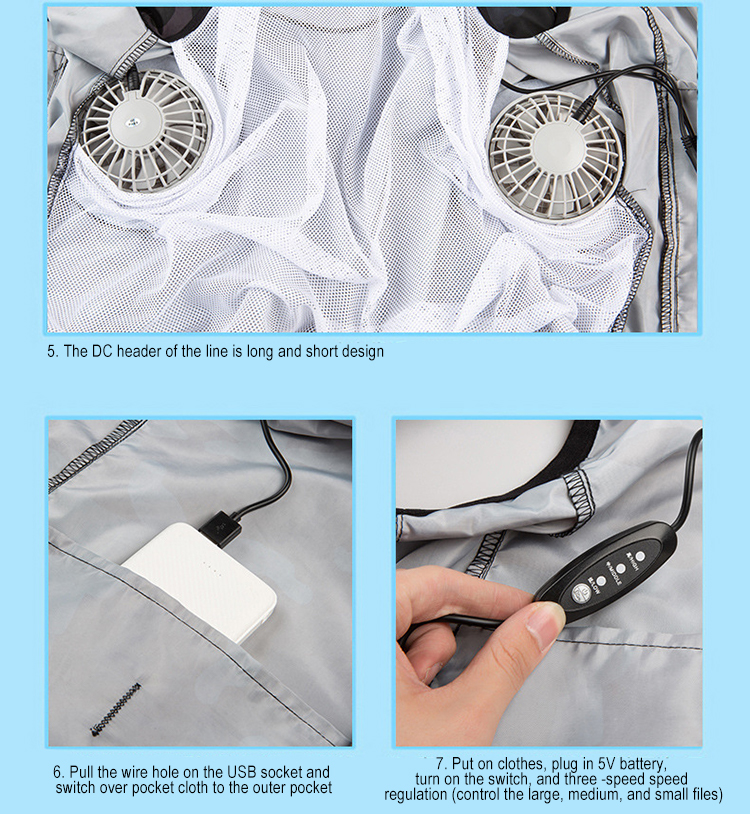 5. The DC header of the line is long and short design

HIGH
MIDDLE
LOW

6. Pull the wire hole on the USB socket and switch over pocket cloth to the outer pocket

7. Put on clothes, plug in 5V battery, turn on the switch, and three -speed speed regulation (control the large, medium, and small files)