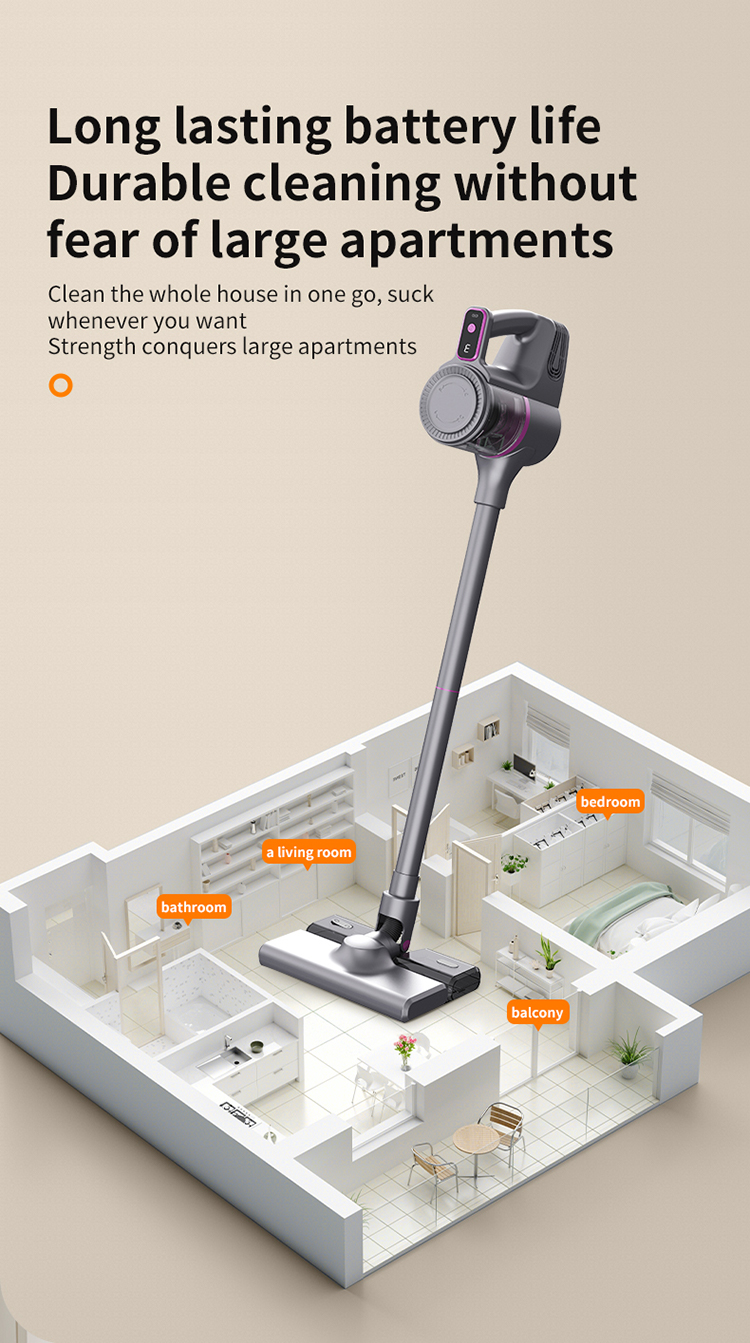 Long lasting battery life
Durable cleaning without fear of large apartments

Clean the whole house in one go, suck whenever you want
Strength conquers large apartments

E

bedroom

a living room

bathroom

balcony