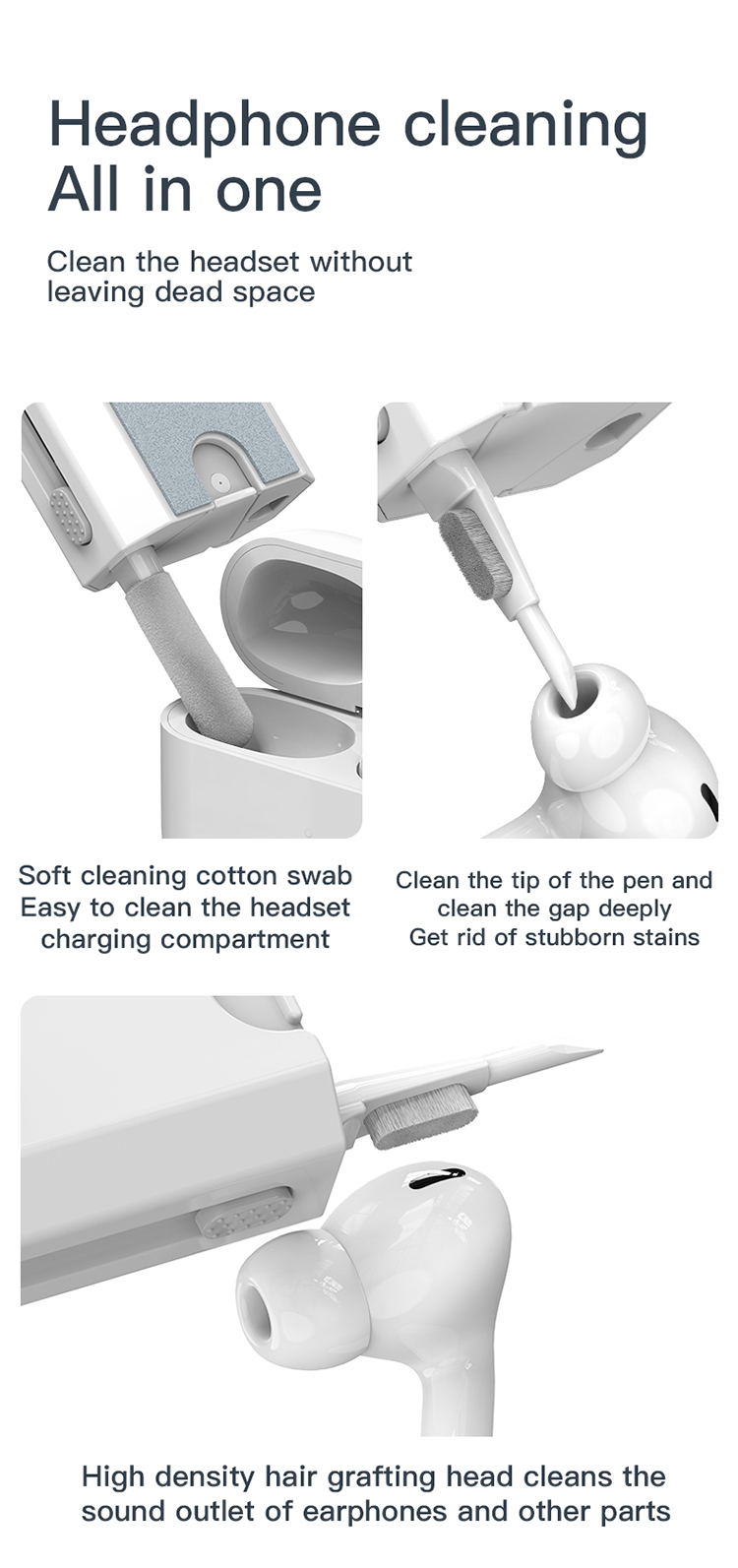 Headphone cleaning
All in one

Clean the headset without leaving dead space

Soft cleaning cotton swab
Easy to clean the headset charging compartment

Clean the tip of the pen and clean the gap deeply
Get rid of stubborn stains

High density hair grafting head cleans the sound outlet of earphones and other parts