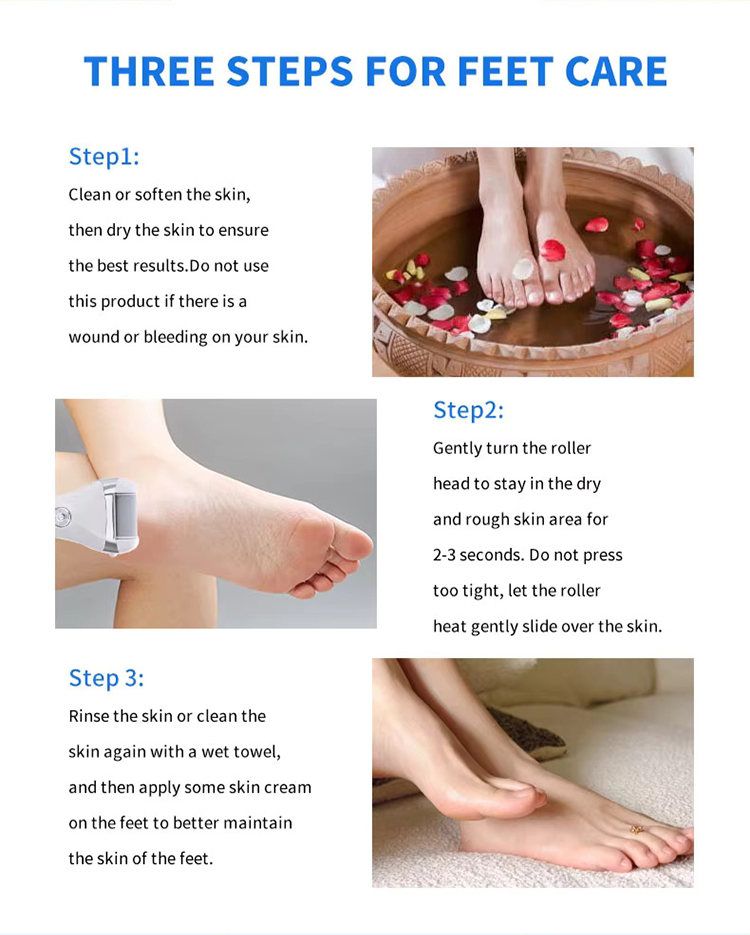 THREE STEPS FOR FEET CARE

Step1:

Clean or soften the skin, then dry the skin to ensure the best results.Do not use this product if there is a wound or bleeding on your skin.

Step2:

Gently turn the roller head to stay in the dry and rough skin area for 2-3 seconds. Do not press too tight, let the roller heat gently slide over the skin.

Step 3:

Rinse the skin or clean the skin again with a wet towel, and then apply some skin cream on the feet to better maintain the skin of the feet.