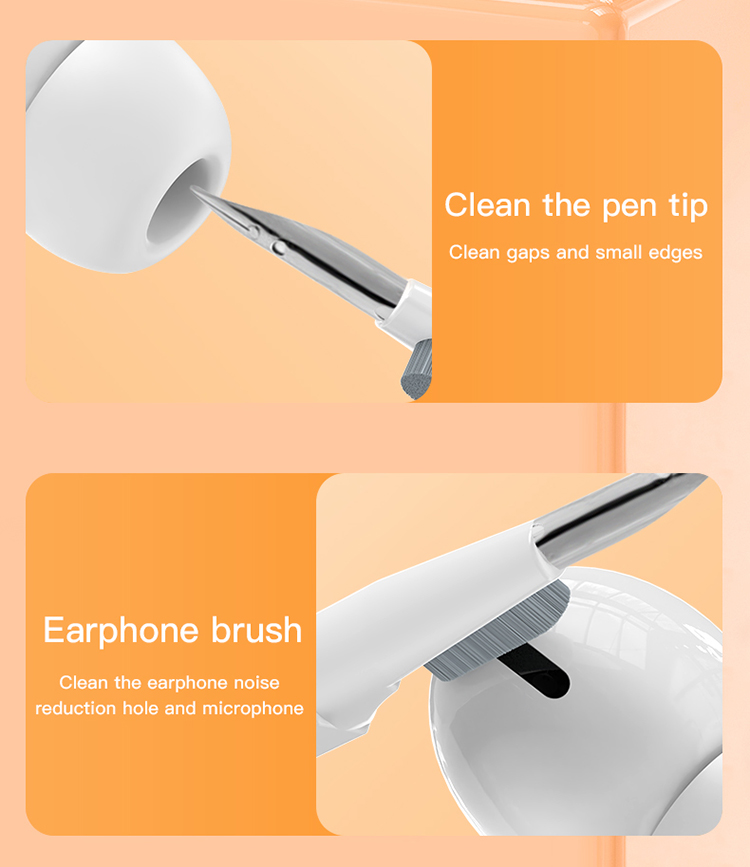 Clean the pen tip

Clean gaps and small edges

Earphone brush

Clean the earphone noise reduction hole and microphone