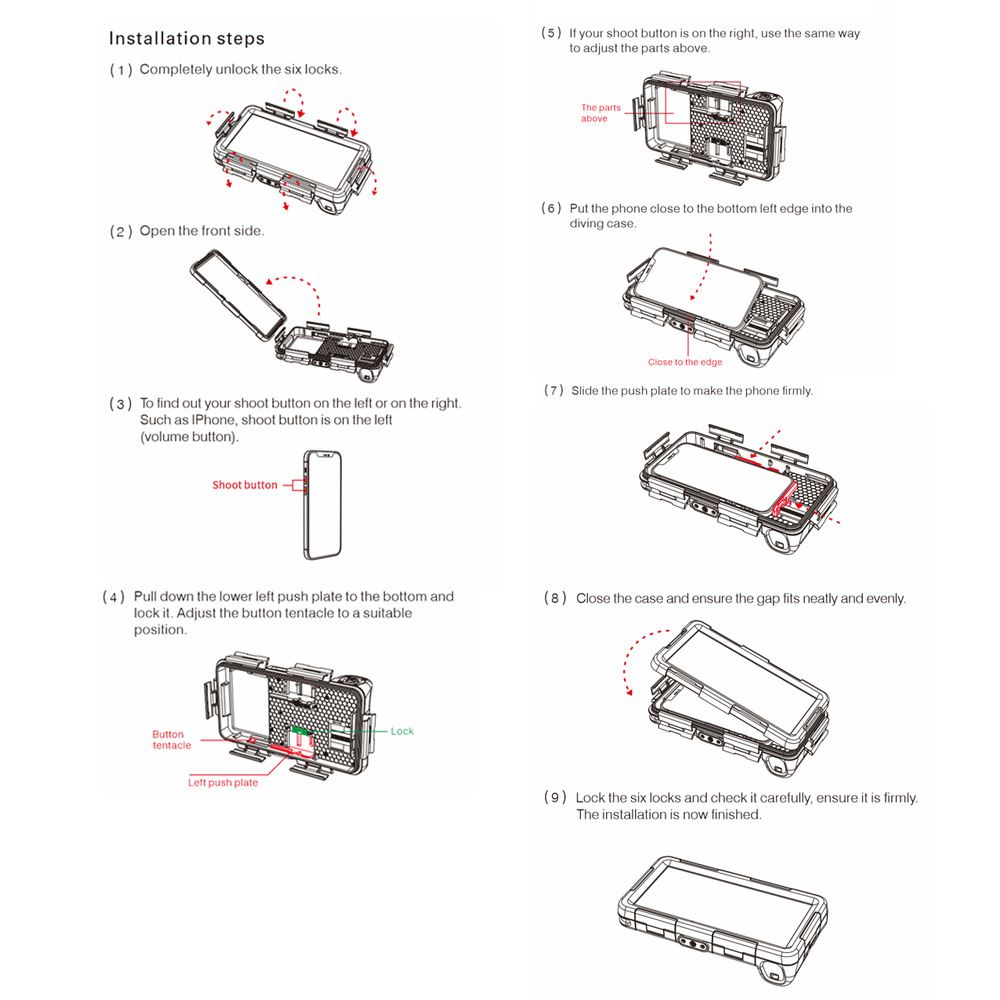 Installation steps

(1) Completely unlock the six locks.

(2) Open the front side.

(3) To find out your shoot button on the left or on the right. Such as IPhone, shoot button is on the left (volume button).

Shoot button

(4) Pull down the lower left push plate to the bottom and lock it. Adjust the button tentacle to a suitable position.

Button tentacle

Lock

Left push plate

(5) If your shoot button is on the right, use the same way to adjust the parts above.

The parts above

(6) Put the phone close to the bottom left edge into the diving case.

Close to the edge

(7) Slide the push plate to make the phone firmly.

(8) Close the case and ensure the gap fits neatly and evenly.

(9) Lock the six locks and check it carefully, ensure it is firmly. The installation is now finished.