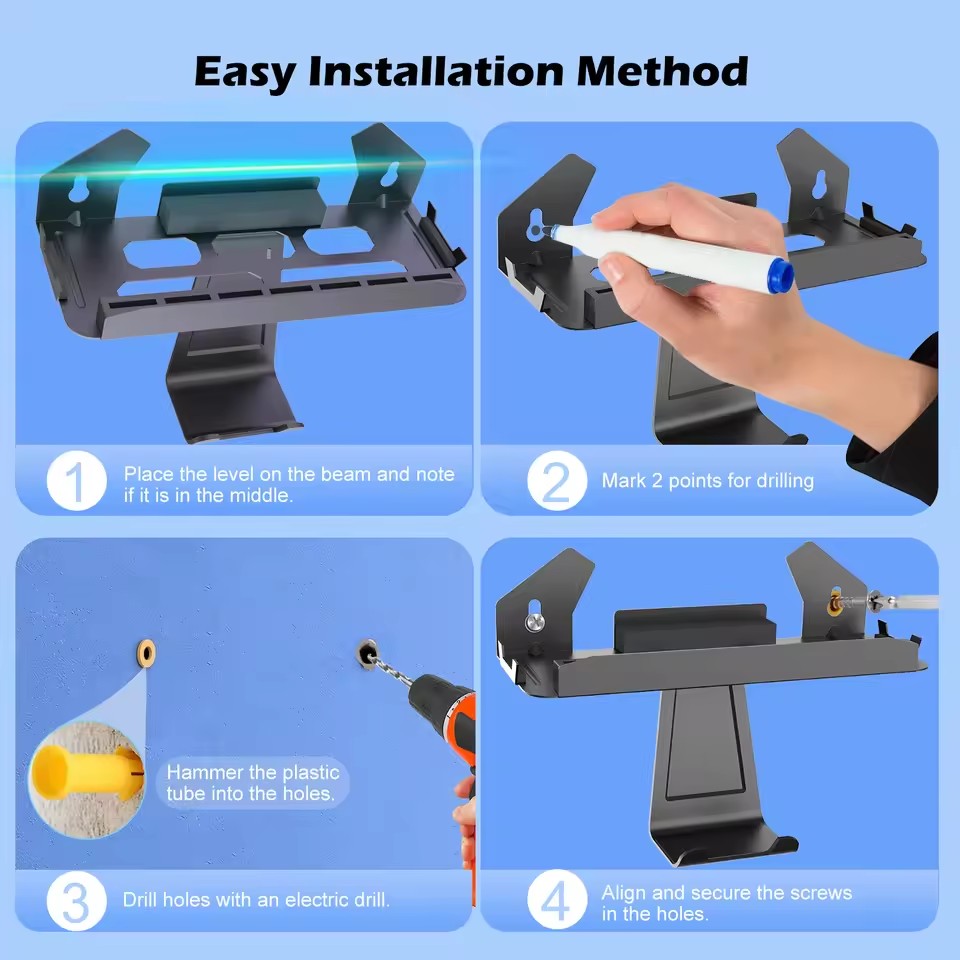 Easy Installation Method

1 Place the level on the beam and note if it is in the middle.

2 Mark 2 points for drilling

Hammer the plastic tube into the holes.

3 Drill holes with an electric drill.

4 Align and secure the screws in the holes.