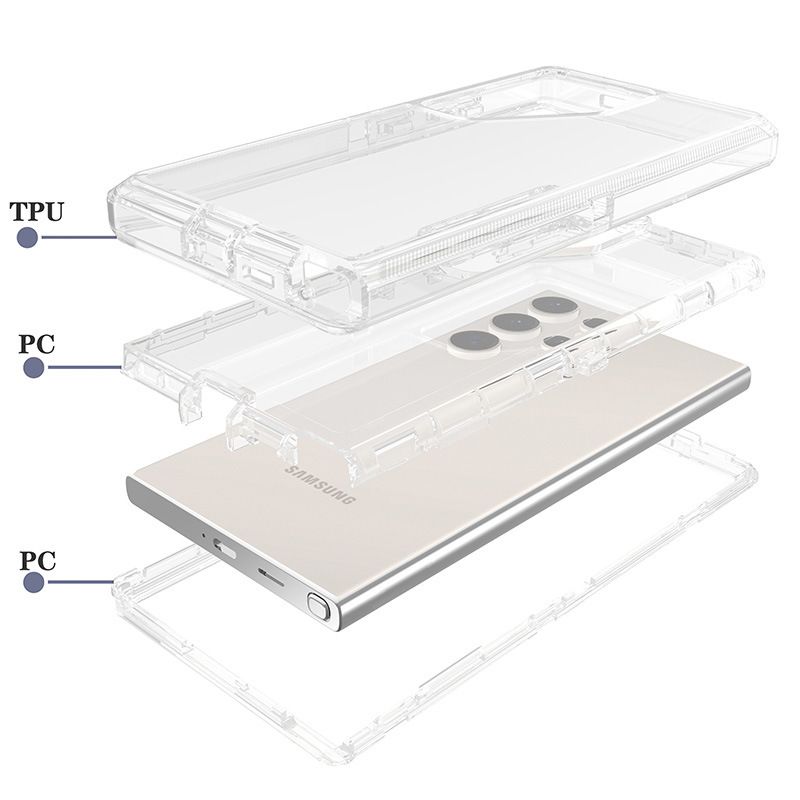 TPU

PC

SAMSUNG

PC