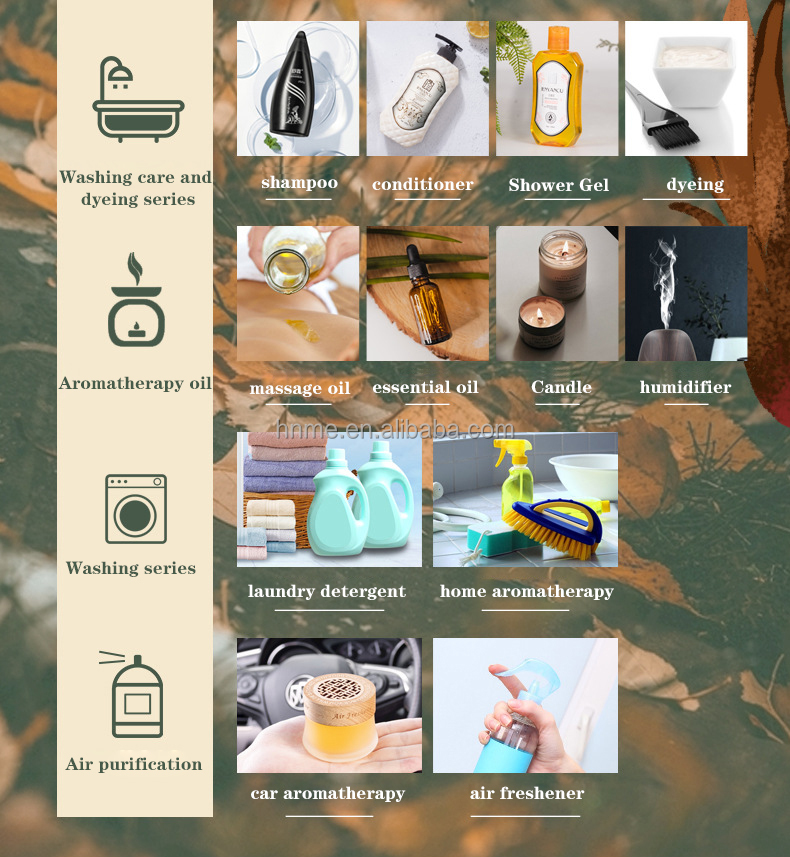 Washing care and dyeing series

shampoo

conditioner

Shower Gel

dyeing

Aromatherapy oil

massage oil

essential oil

Candle

humidifier

hnme.en.alibaba.com

Washing series

laundry detergent

home aromatherapy

Air purification

Air Freshener

car aromatherapy

air freshener